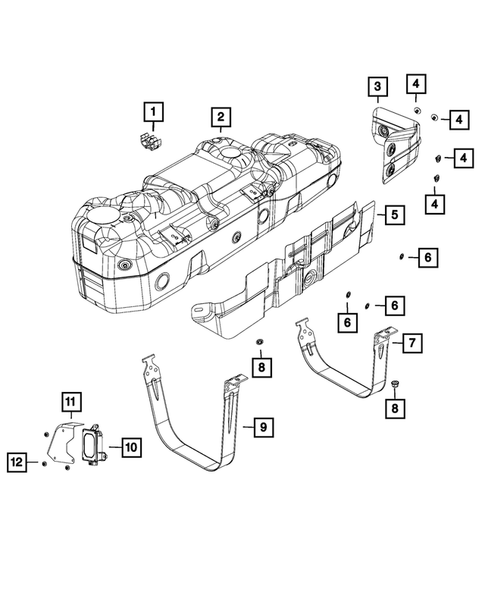 1
2
3
4
4
4
4
5
6
6
6
7
8
8
9
11
10
12