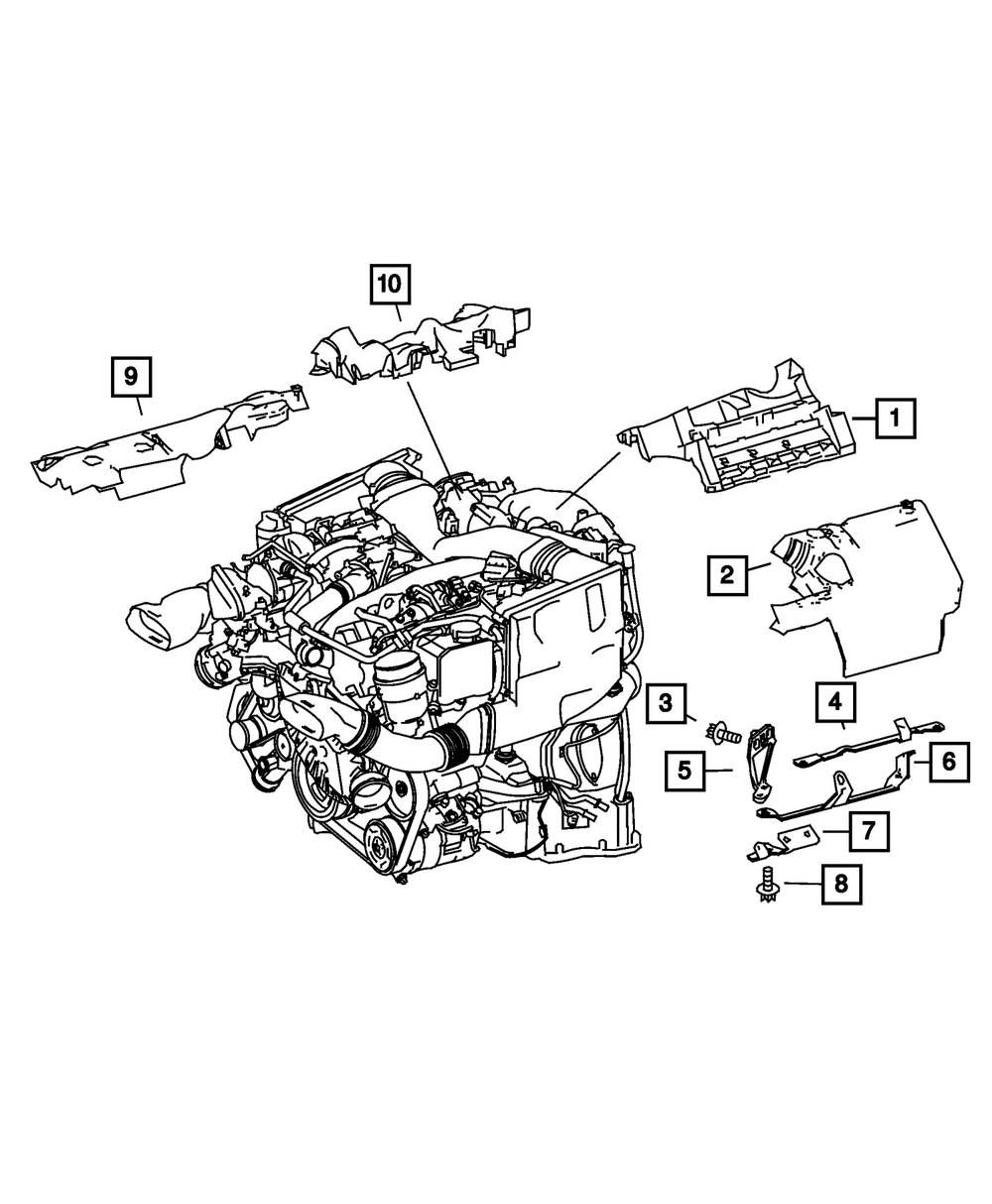 10
9
1
2
3
4
5
6
7
8