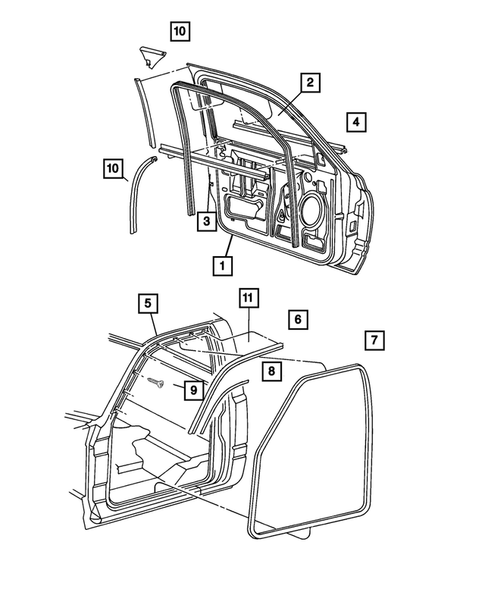 10
2
4
10
3
1
5
11
6
7
8
9