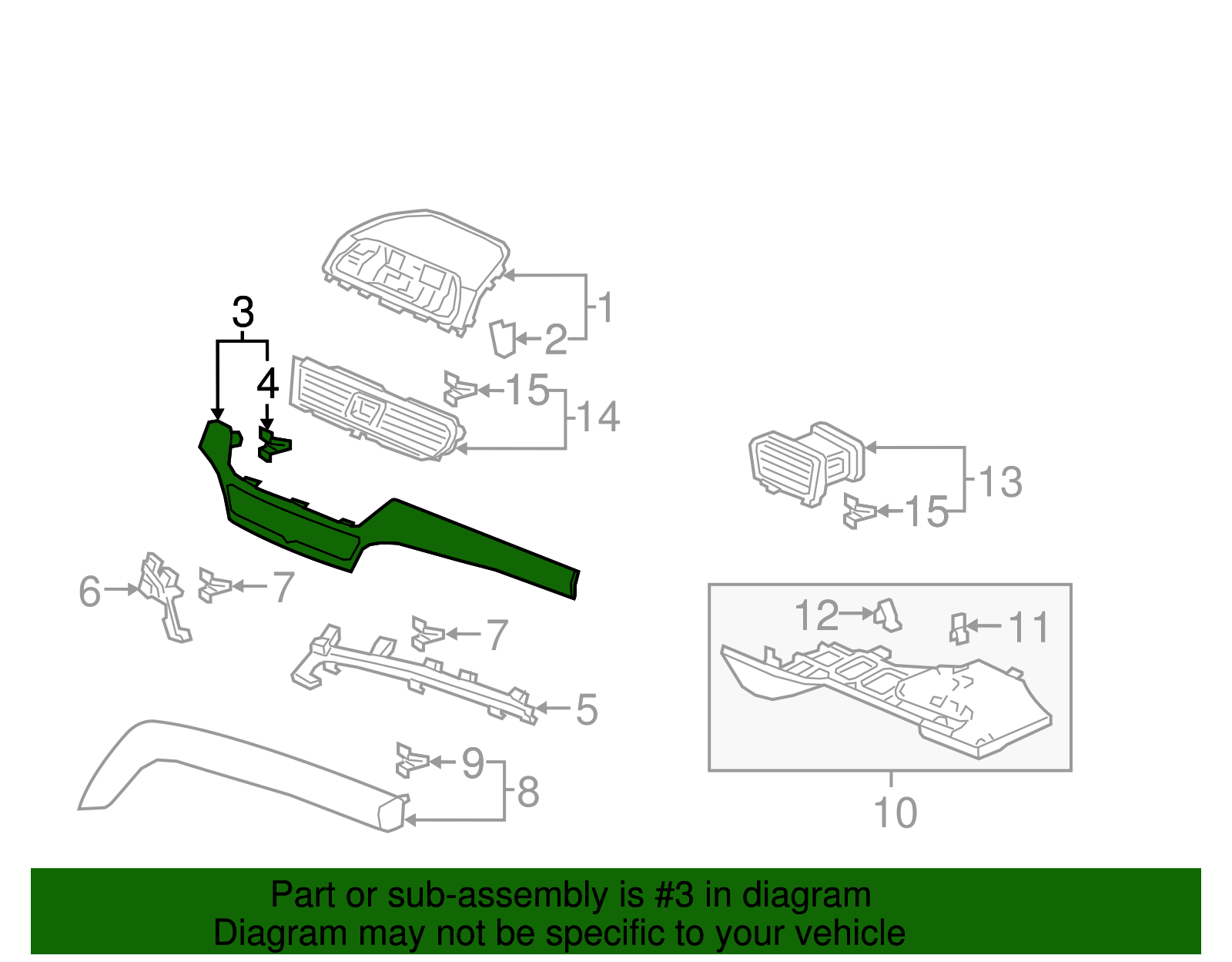 3
4
1
2
15
14
13
15
6
7
7
5
12
11
9
8
10

Part or sub-assembly is #3 in diagram
Diagram may not be specific to your vehicle