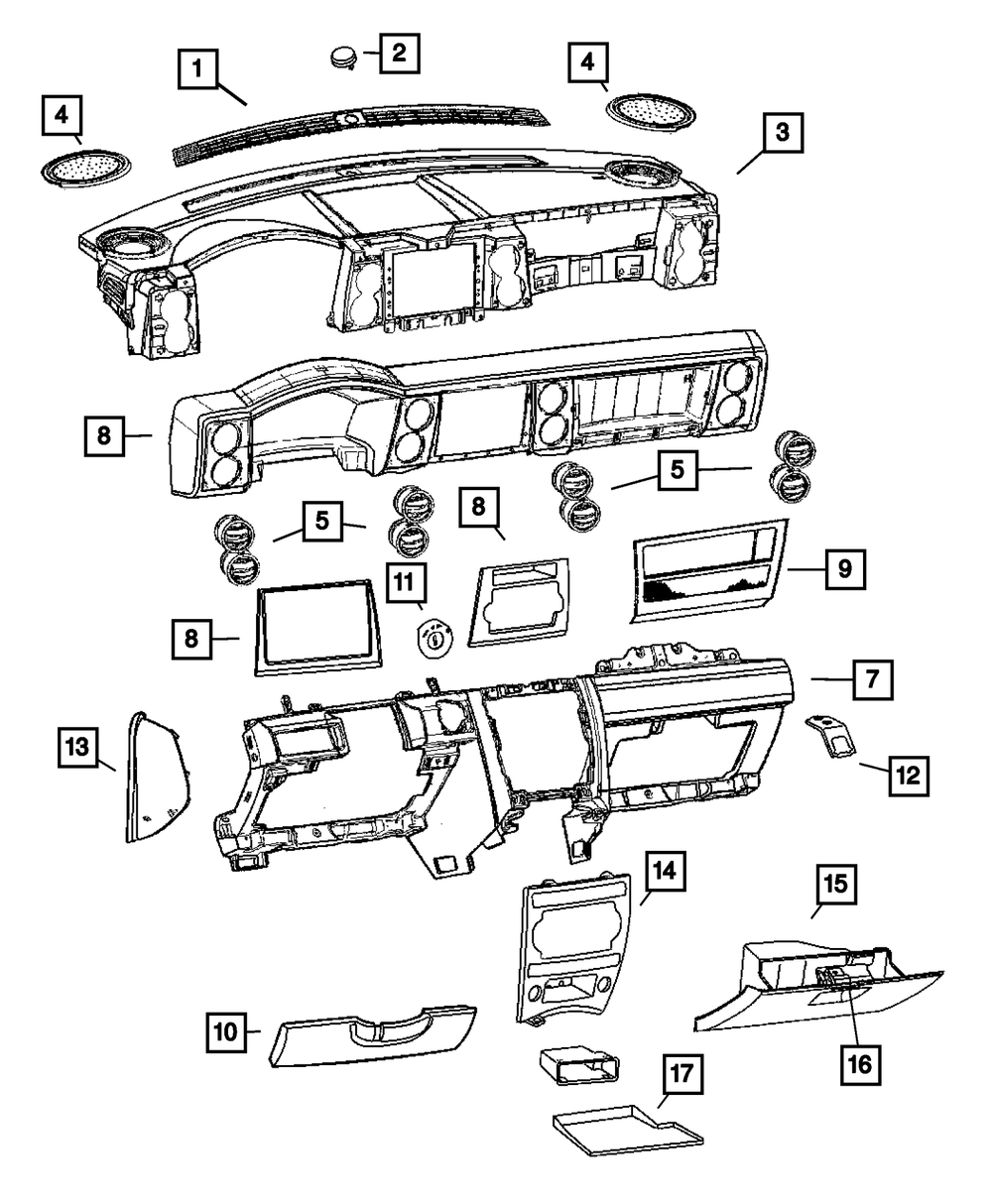 1
2
4
4
3
8
5
5
8
9
11
8
7
13
12
14
15
10
16
17