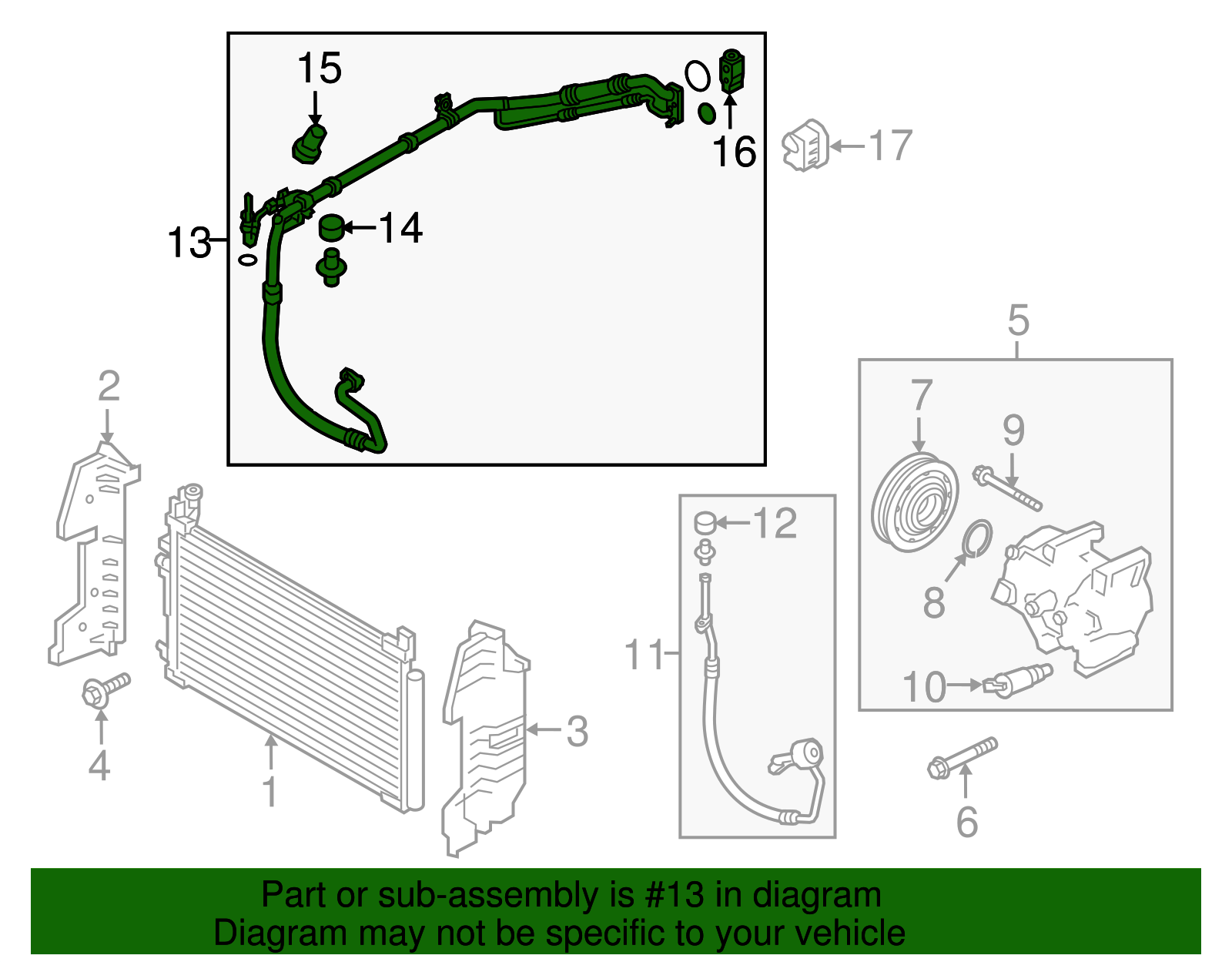 15
16
17
13
14
5
2
7
9
12
8
11
10
3
4
1
6

Part or sub-assembly is #13 in diagram
Diagram may not be specific to your vehicle