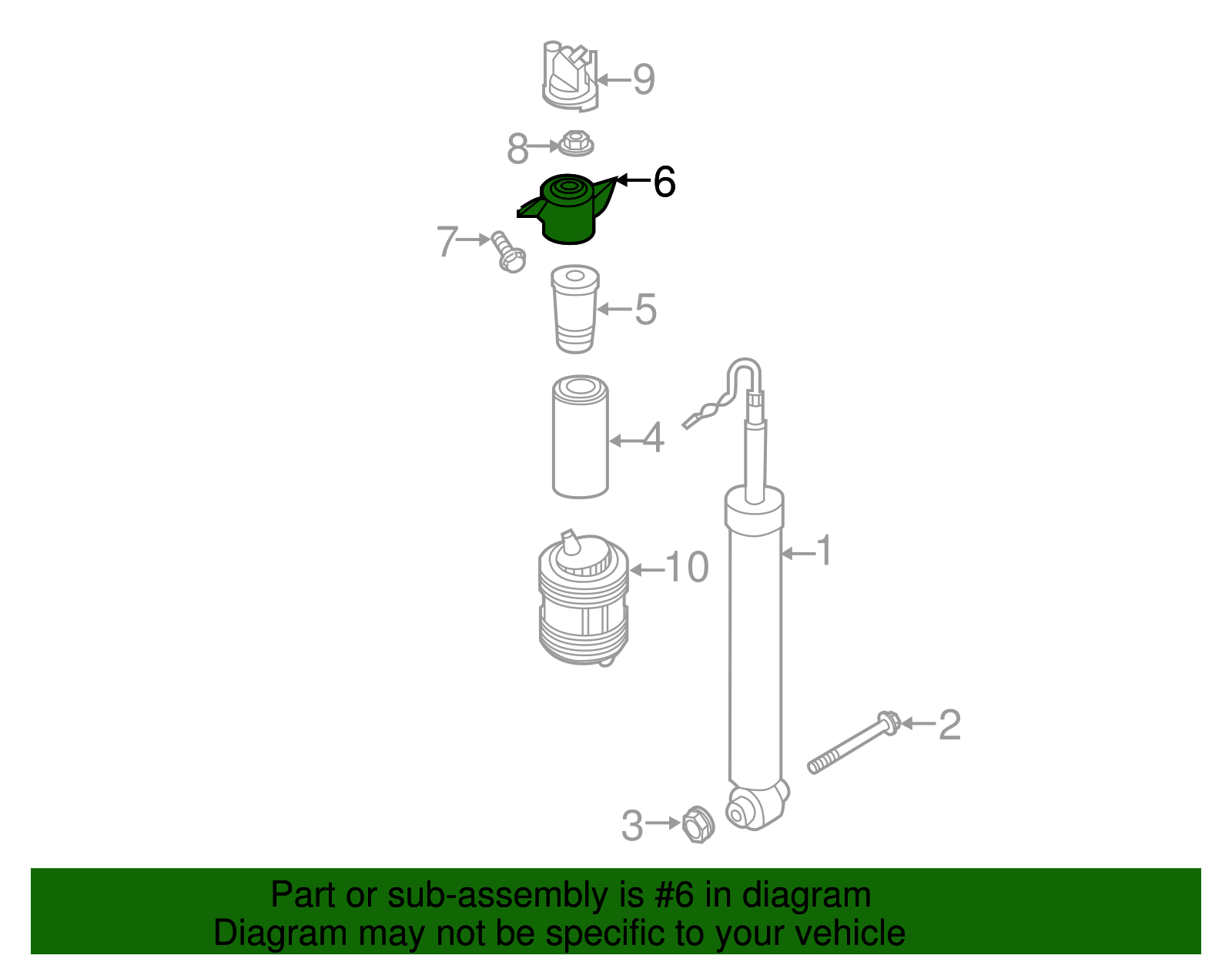 9
8
6
7
5
4
1
10
2
3

Part or sub-assembly is #6 in diagram
Diagram may not be specific to your vehicle