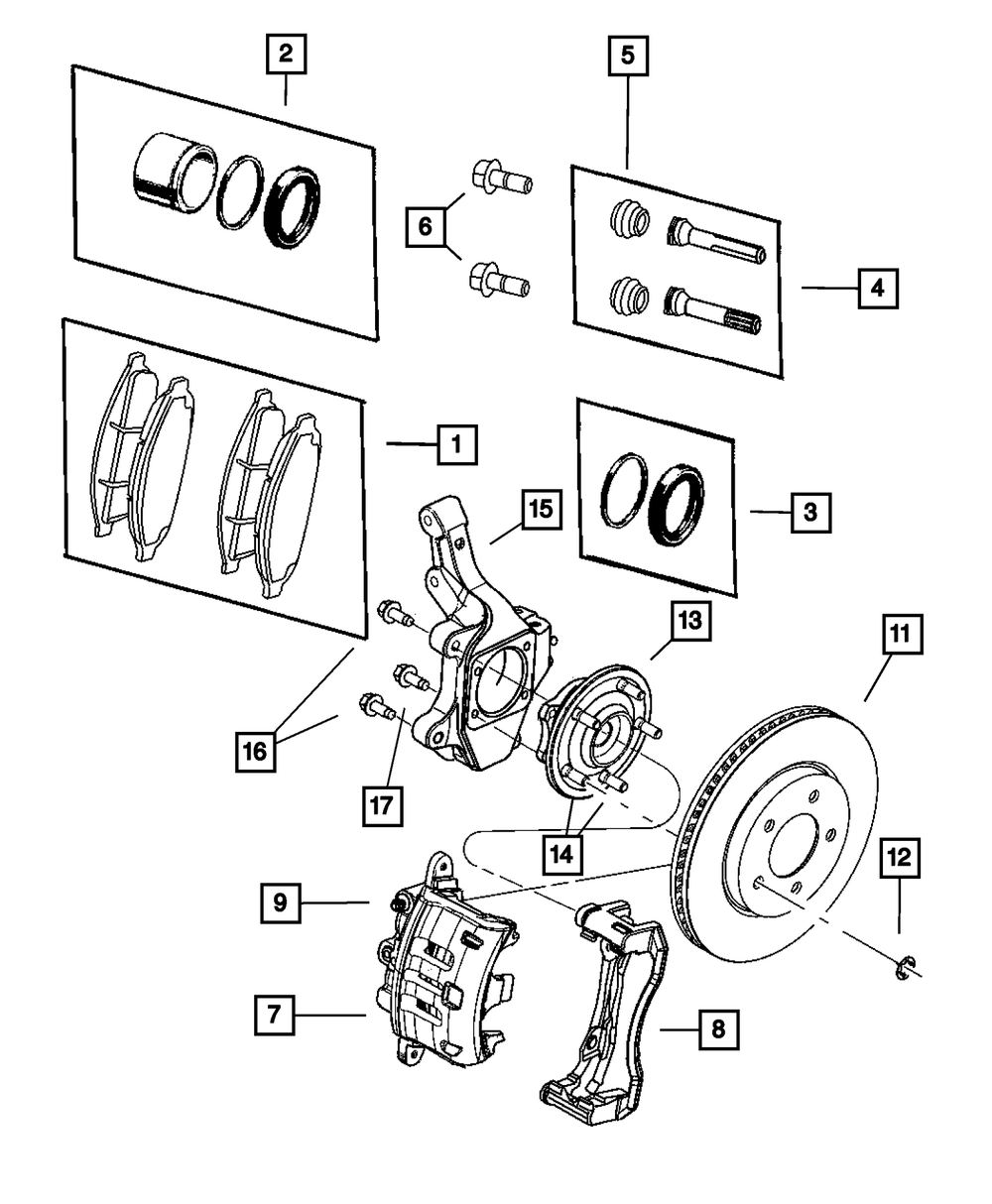 2
5
6
4
1
3
15
13
11
16
17
14
12
9
7
8