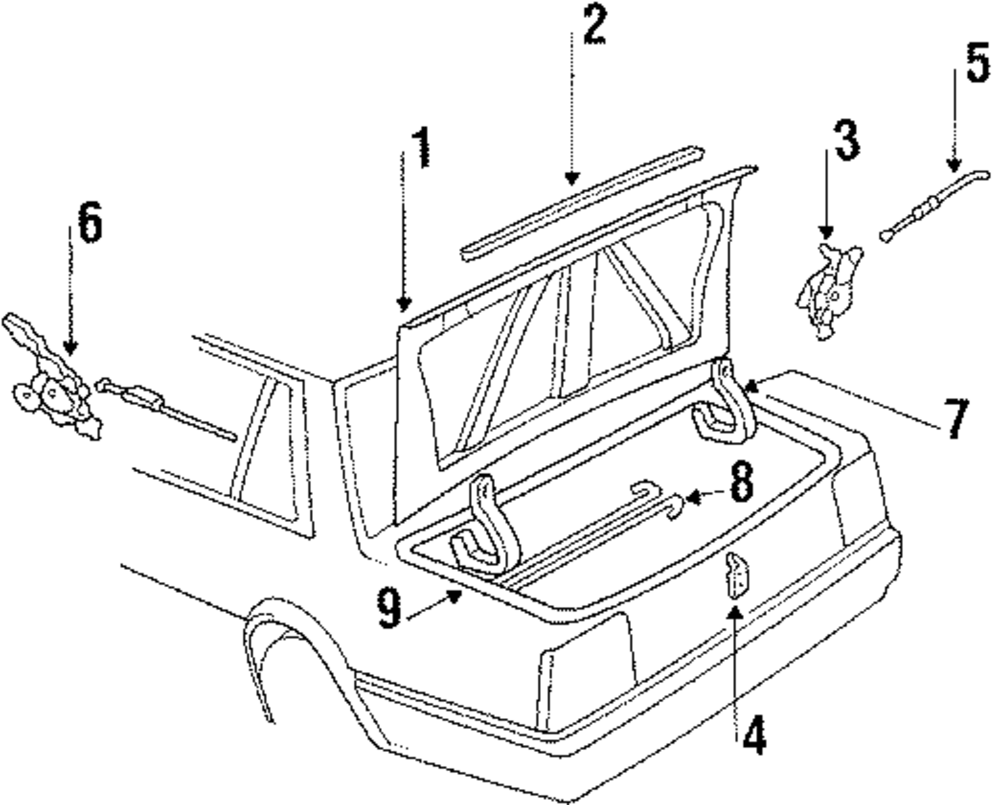 2
5
1
3
6
7
8
9
4