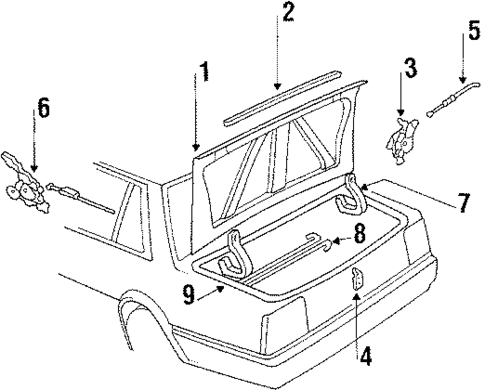 2
5
1
3
6
7
8
9
4