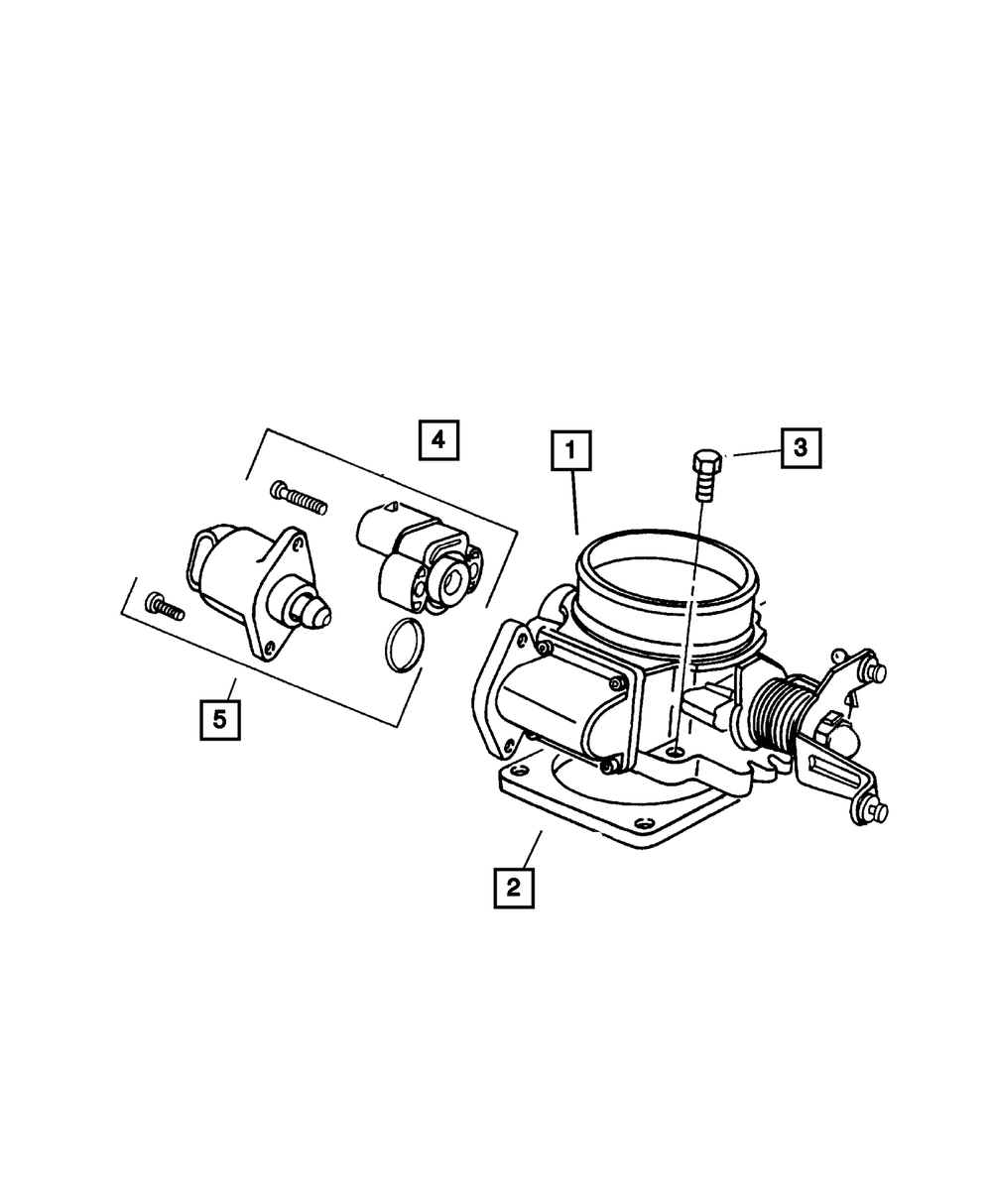 4
1
3
5
2