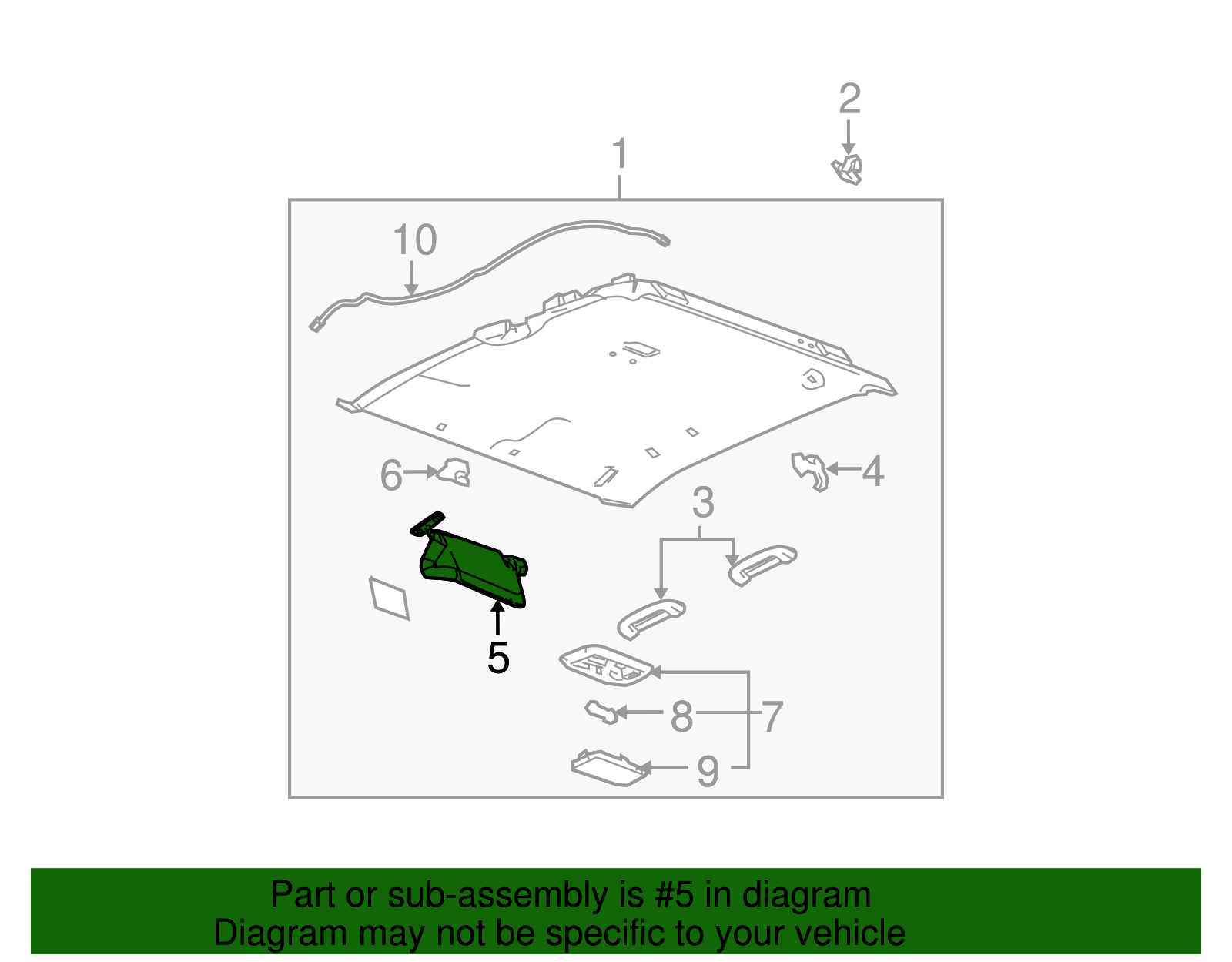 2
1
10
6
4
3
5
8
7
9

Part or sub-assembly is #5 in diagram
Diagram may not be specific to your vehicle