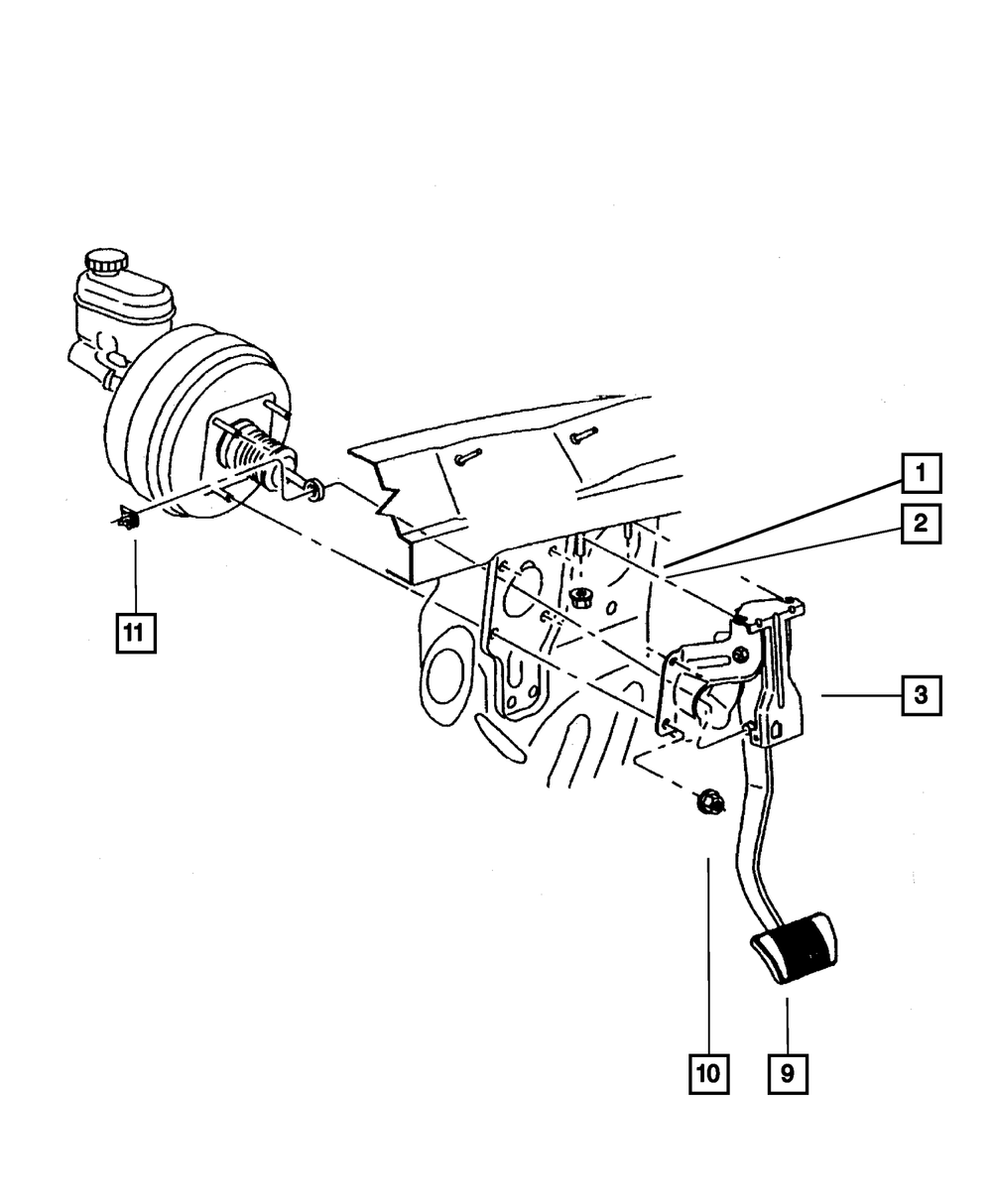 1
2
11
3
10
9