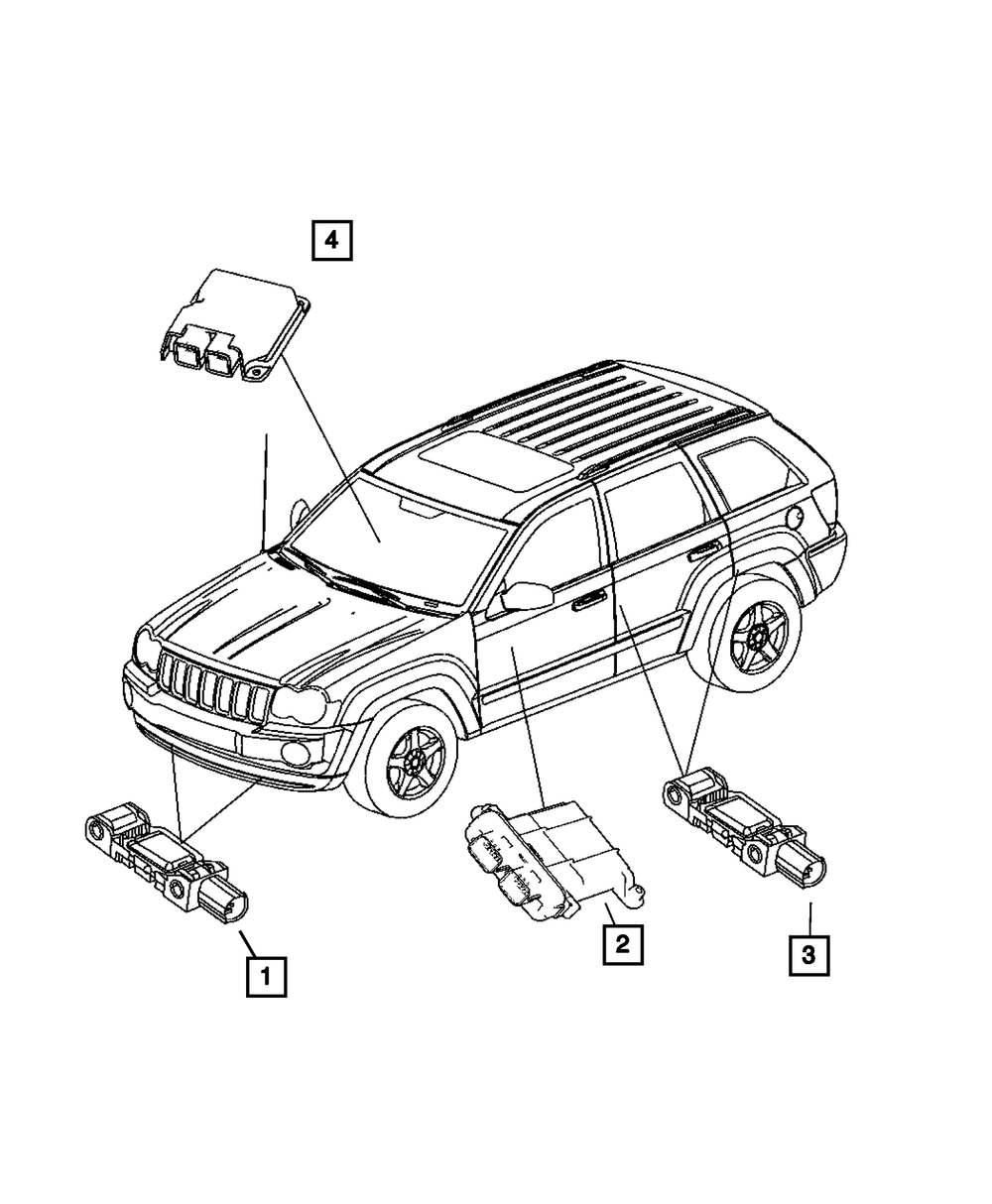 4

1

2

3