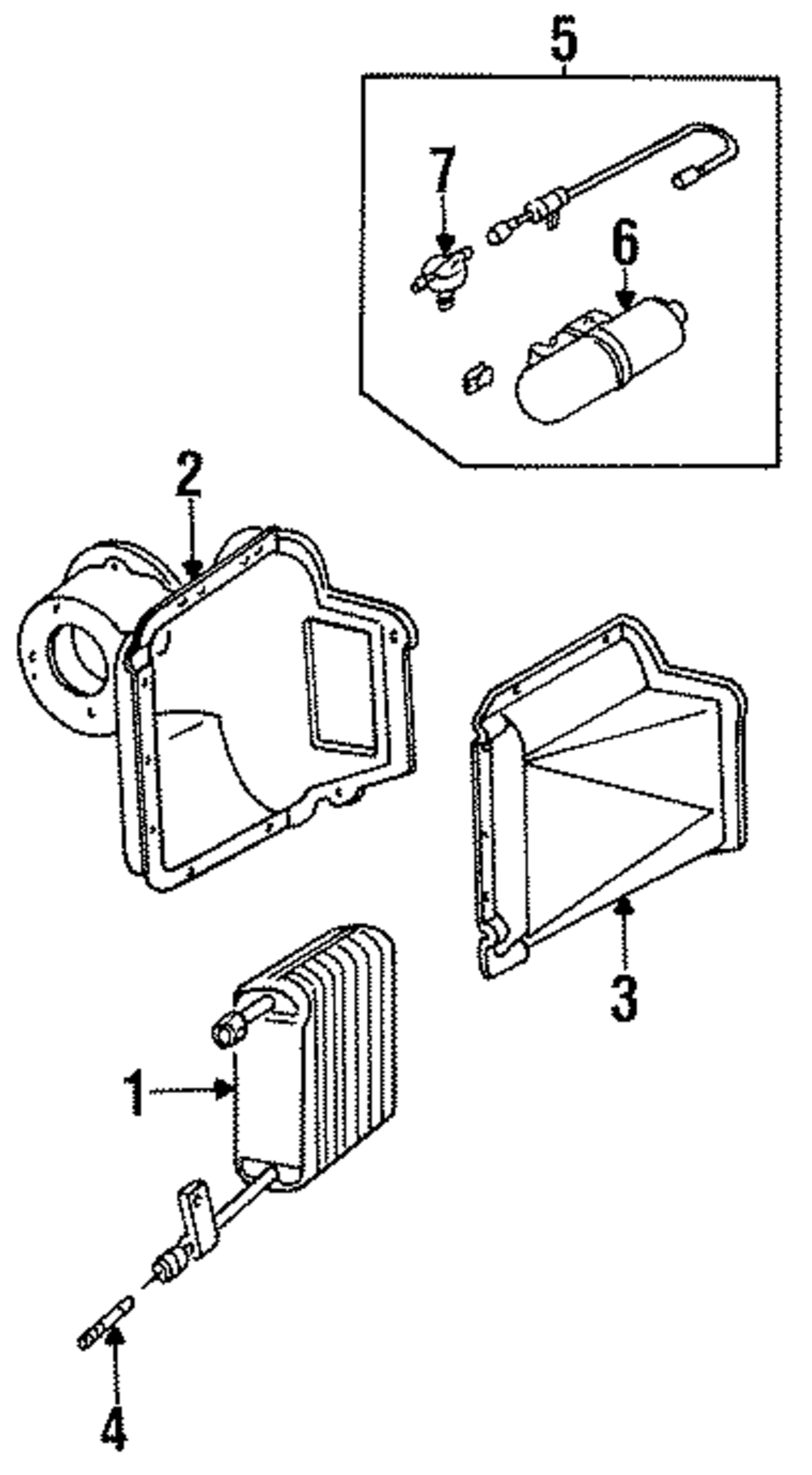 5
7
6
2
3
1
4