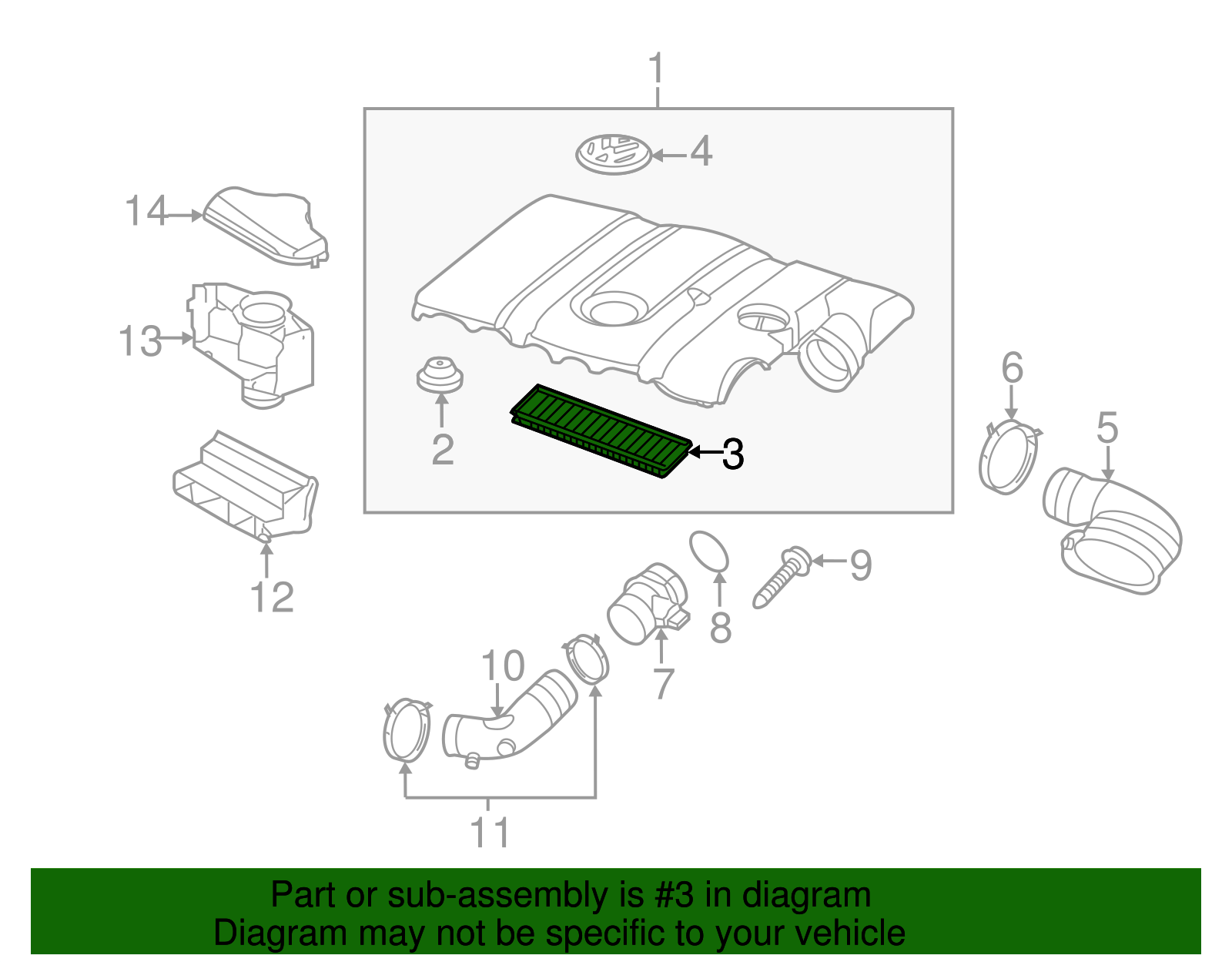 1
4
14
13
2
3
6
5
12
9
8
7
10
11

Part or sub-assembly is #3 in diagram
Diagram may not be specific to your vehicle