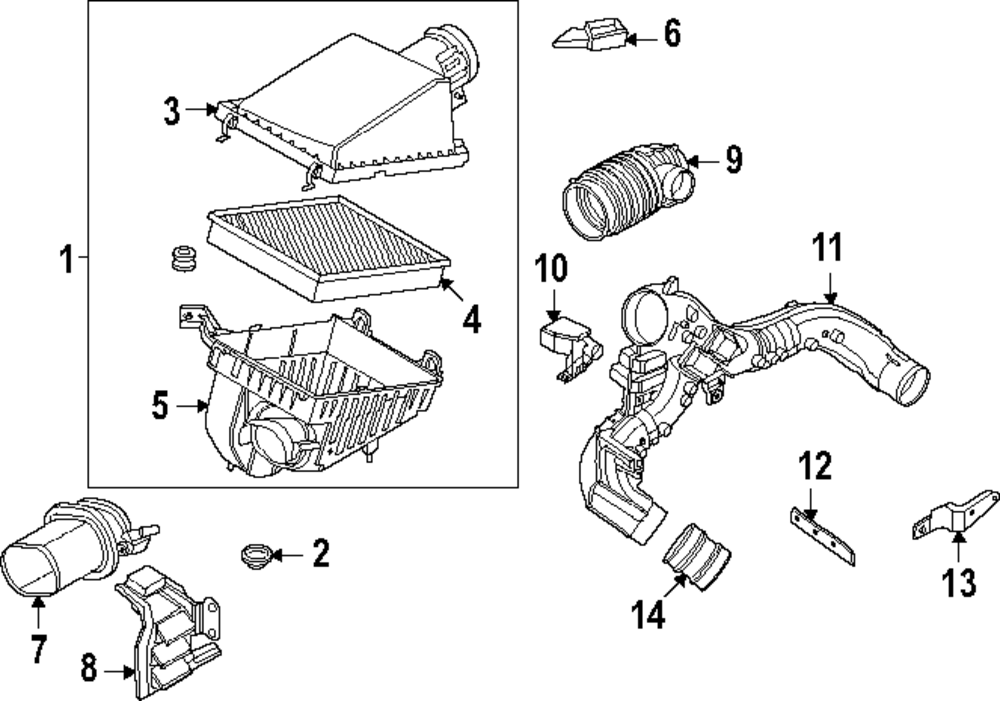 6
3
9
1
11
10
4
5
12
2
13
7
14
8