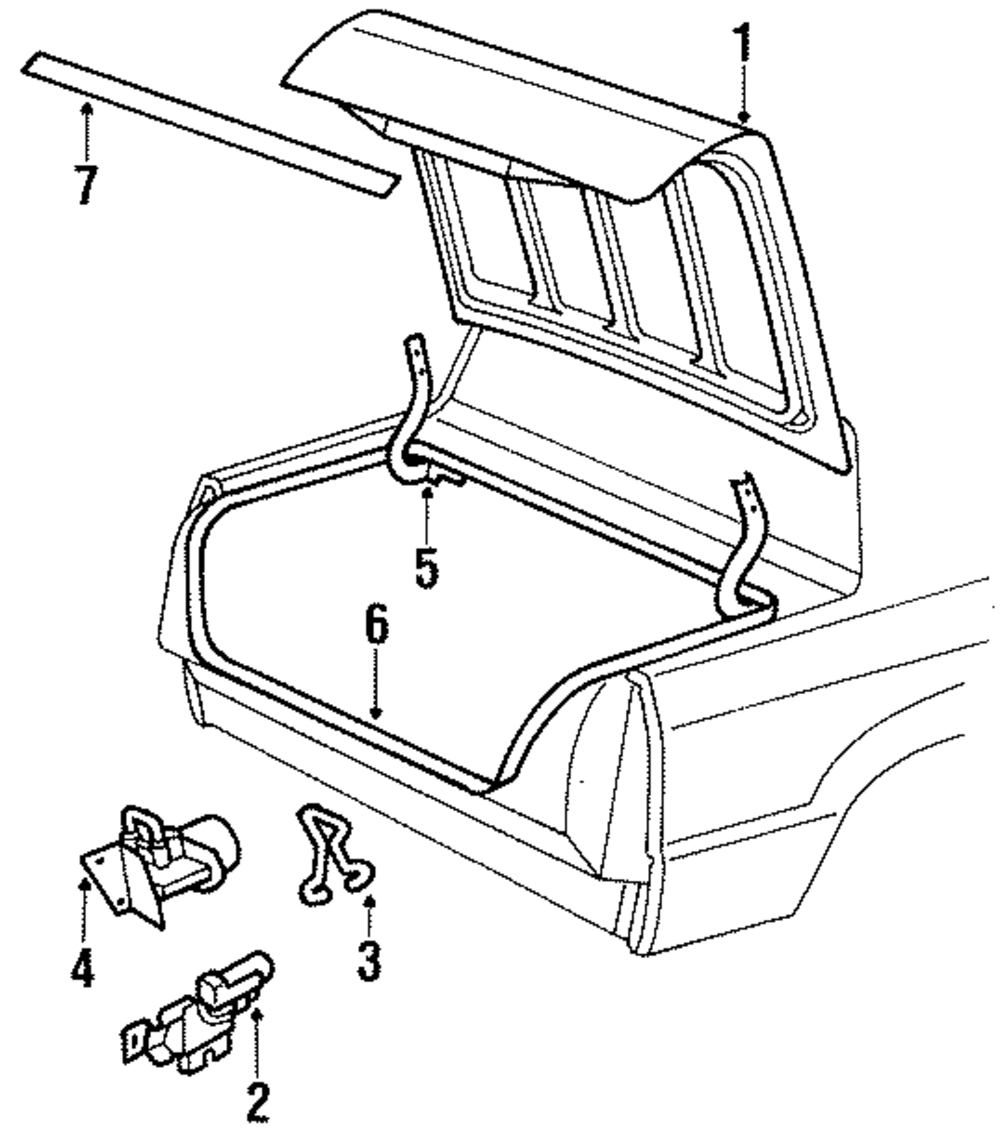 1
7
5
6
4
3
2