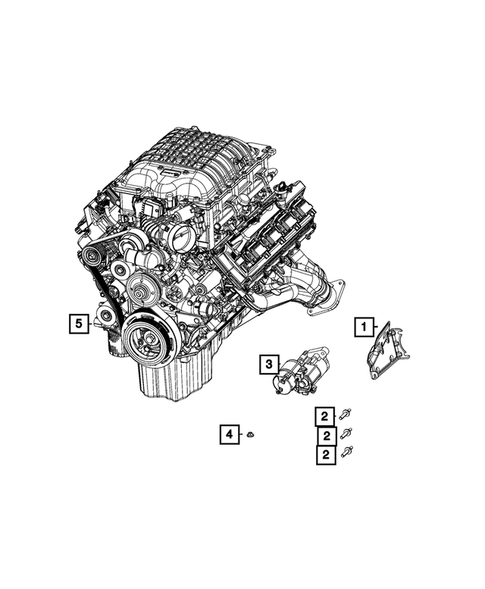 5

1

3

2

4

2

2