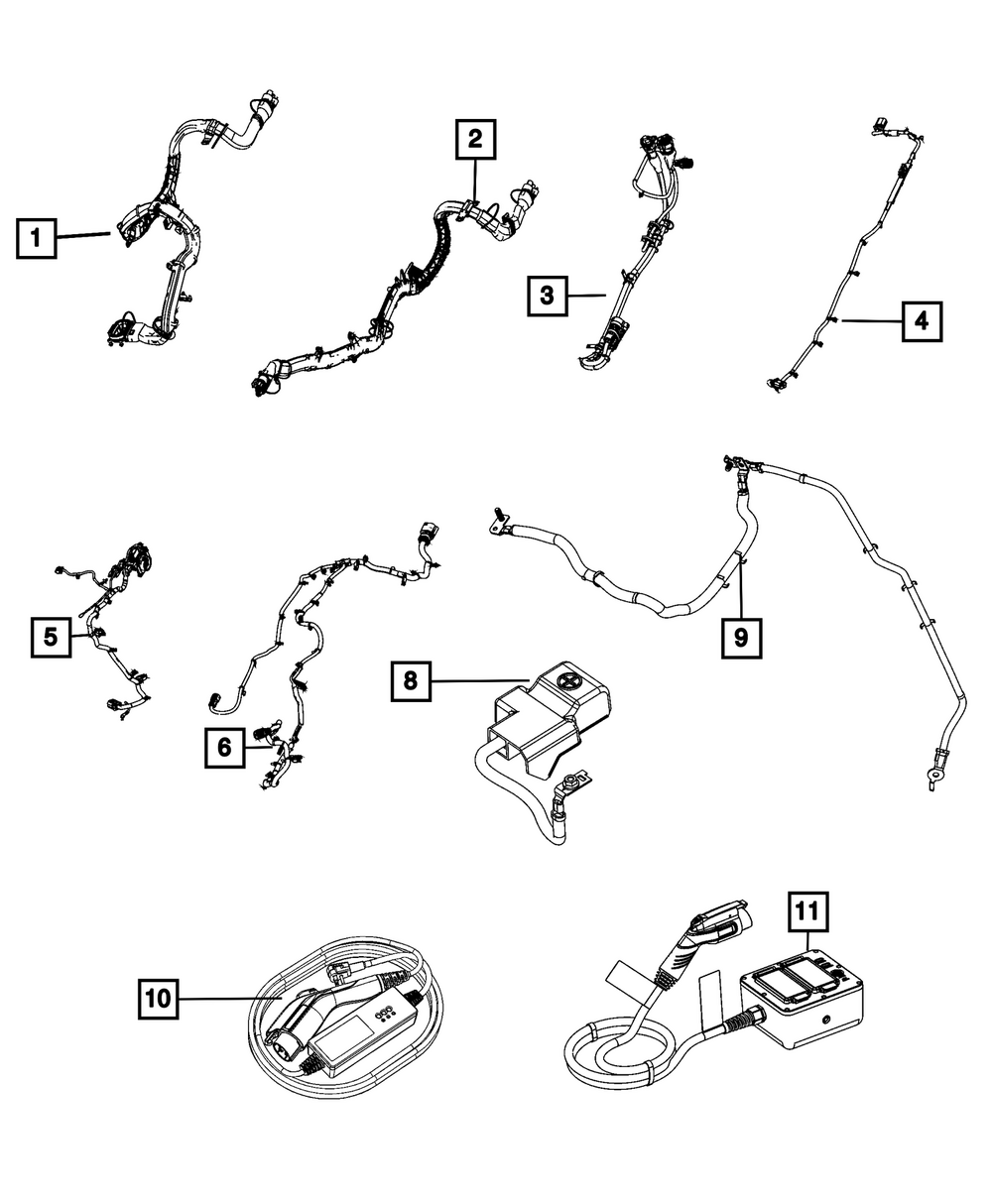 1
2
3
4
5
6
8
9
10
11