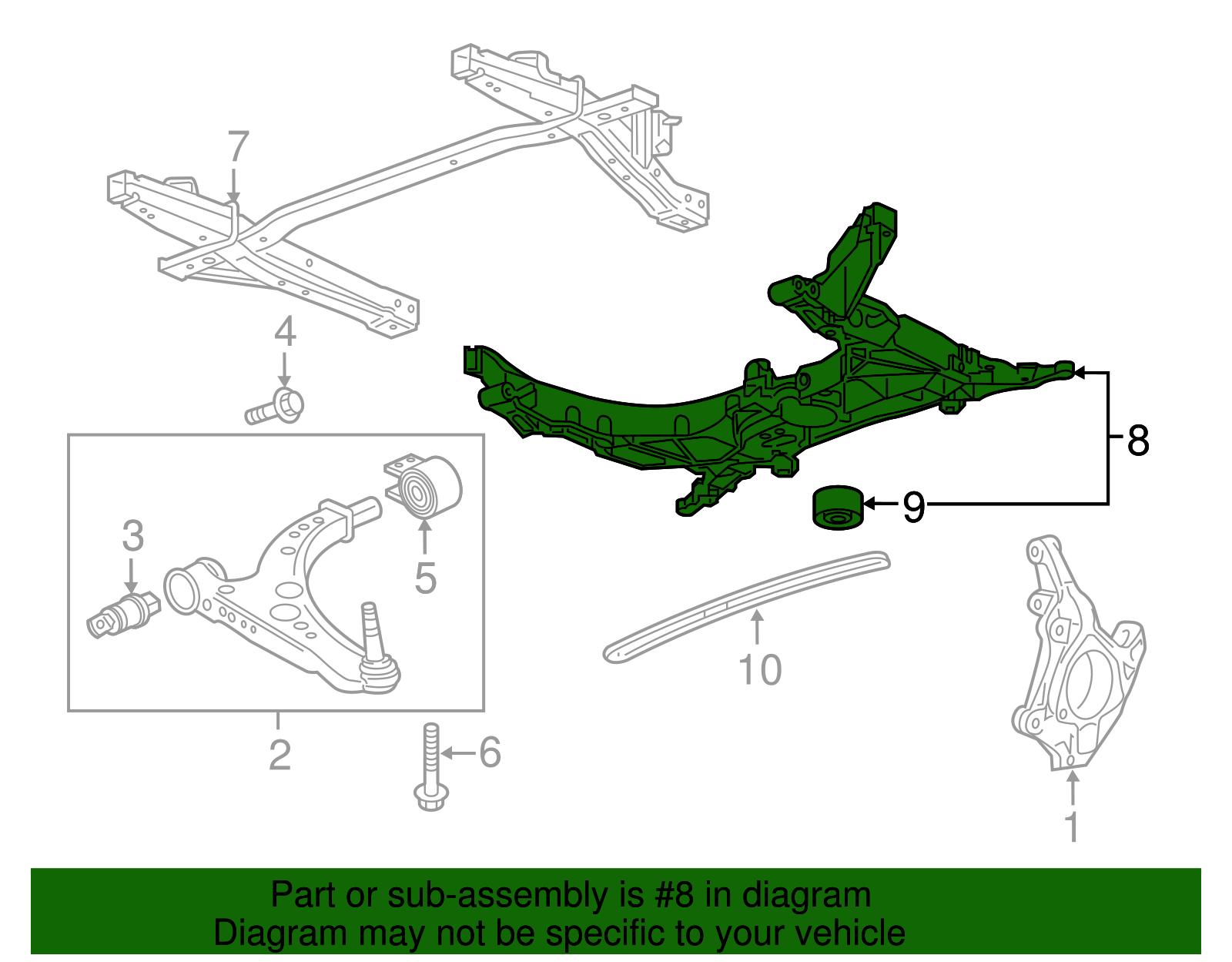 7
4
8
9
3
5
10
2
6
1

Part or sub-assembly is #8 in diagram
Diagram may not be specific to your vehicle