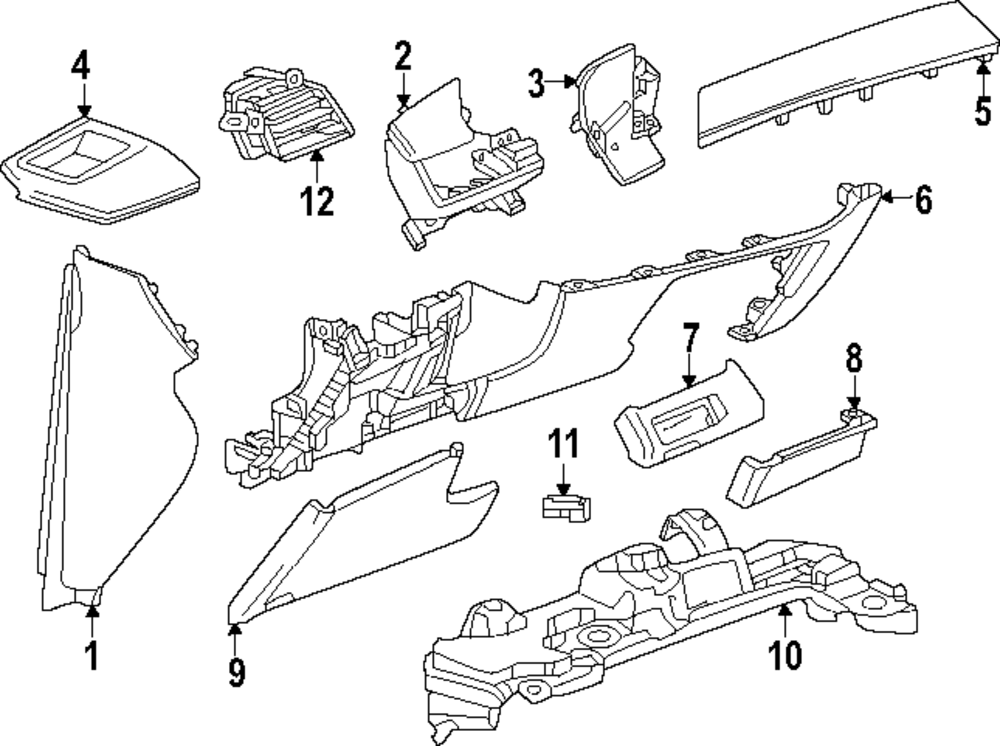 4
12
2
3
5
6
7
8
11
1
9
10