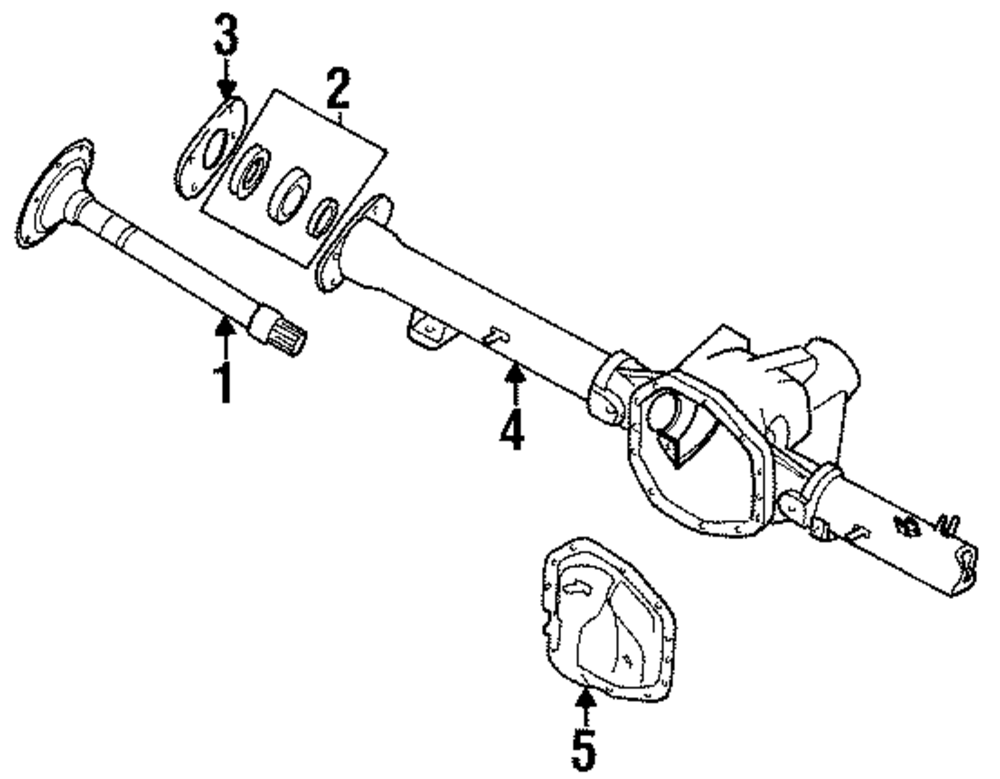 3
2
1
4
5