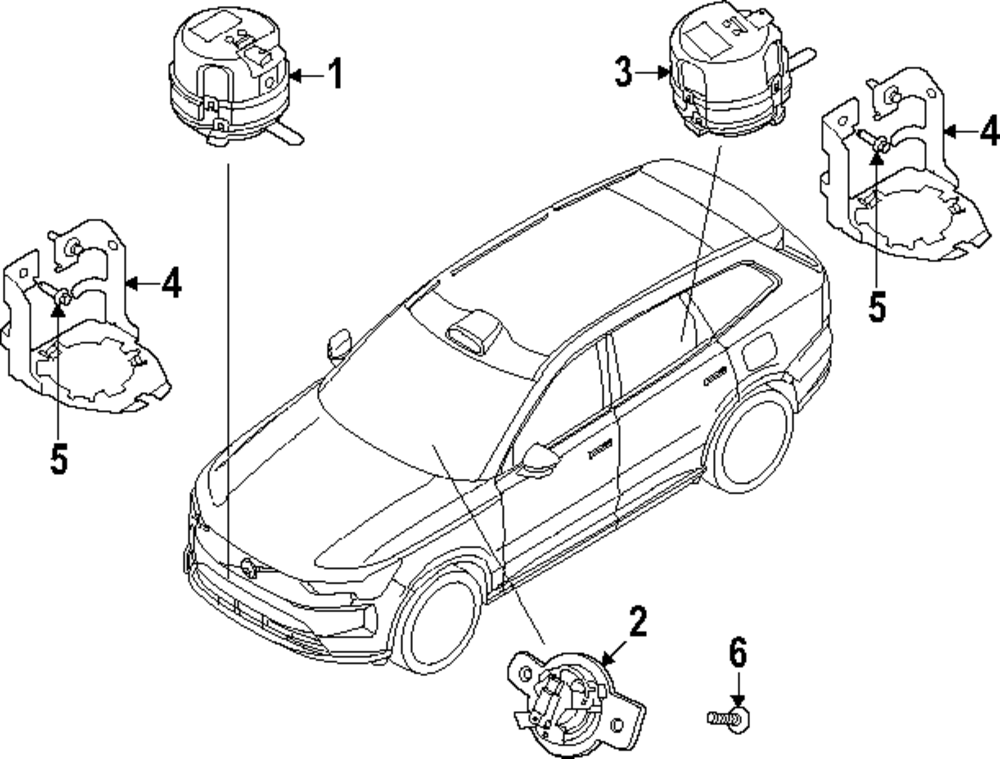 1
3
4
4
5
5
2
6