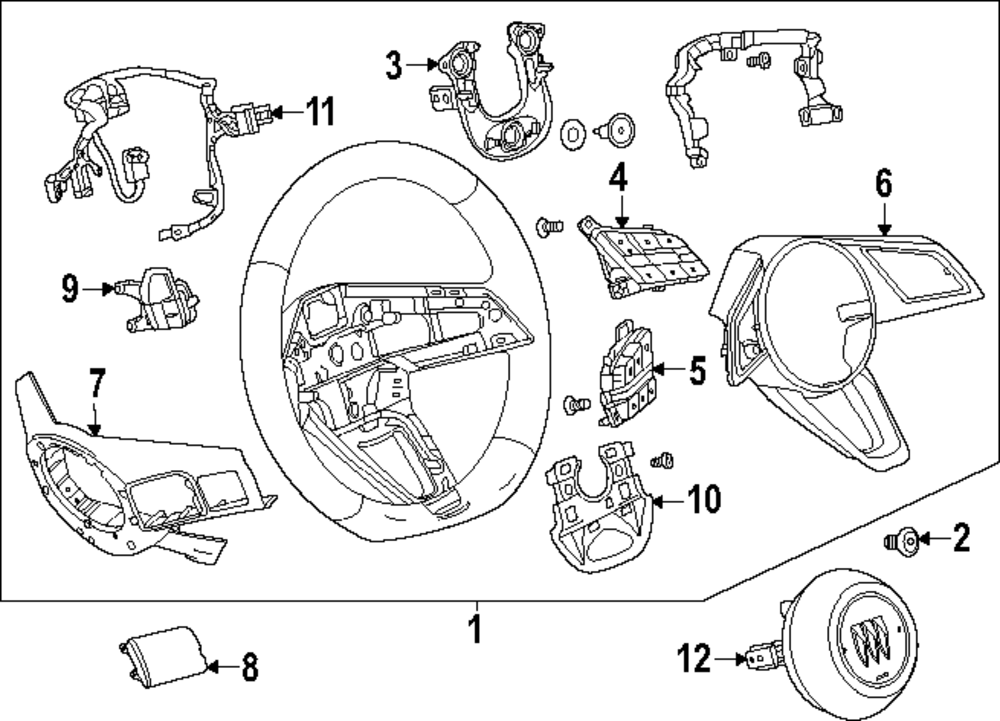 3
11
4
6
9
5
7
10
2
1
8
12