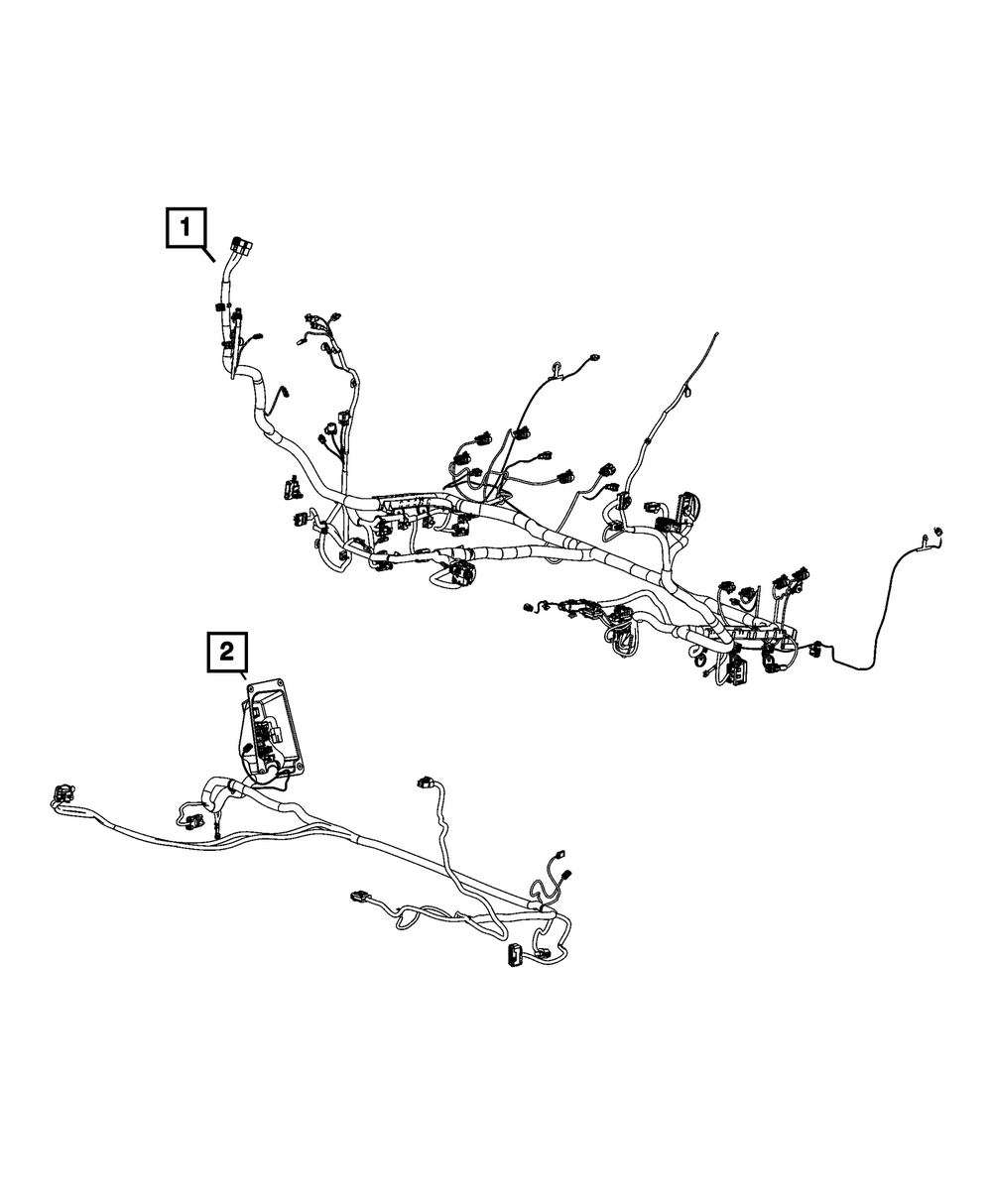 1

2