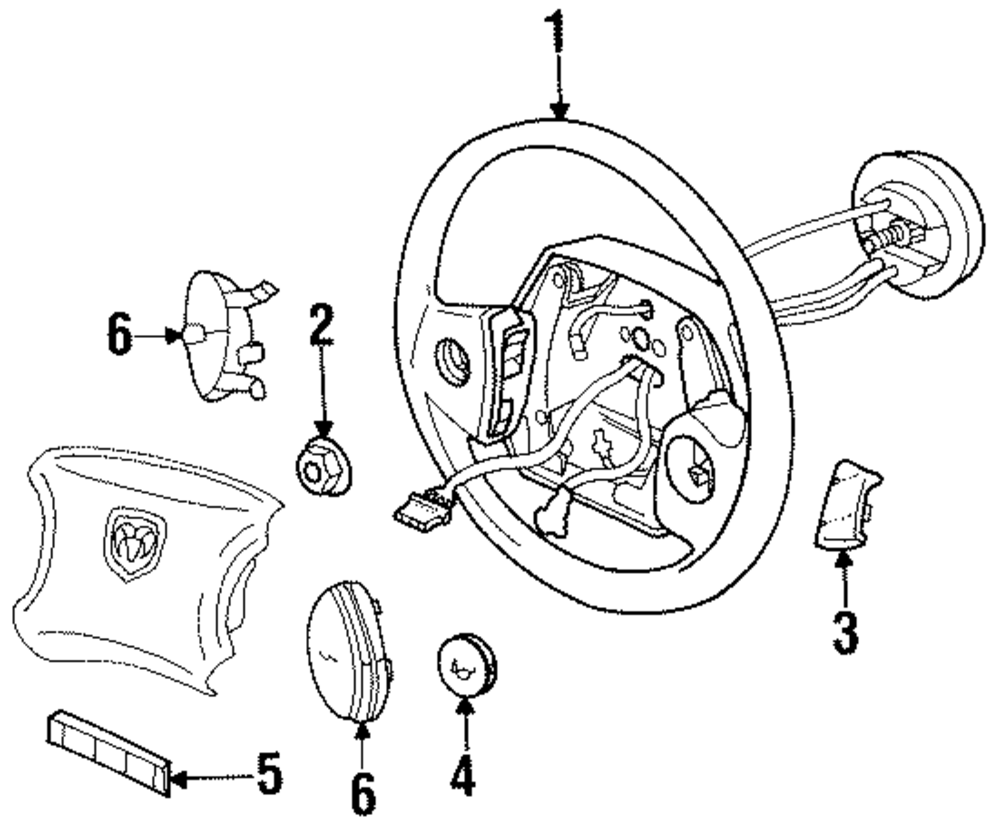 1
6
2
3
5
6
4