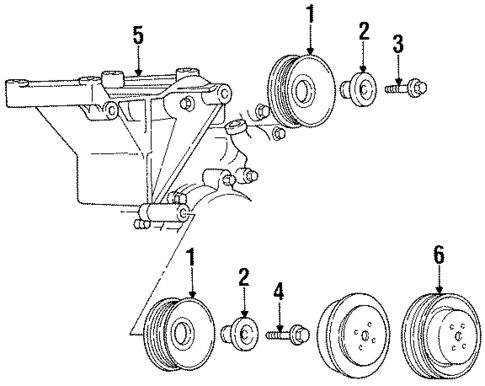 5
1
2
3
1
2
4
6