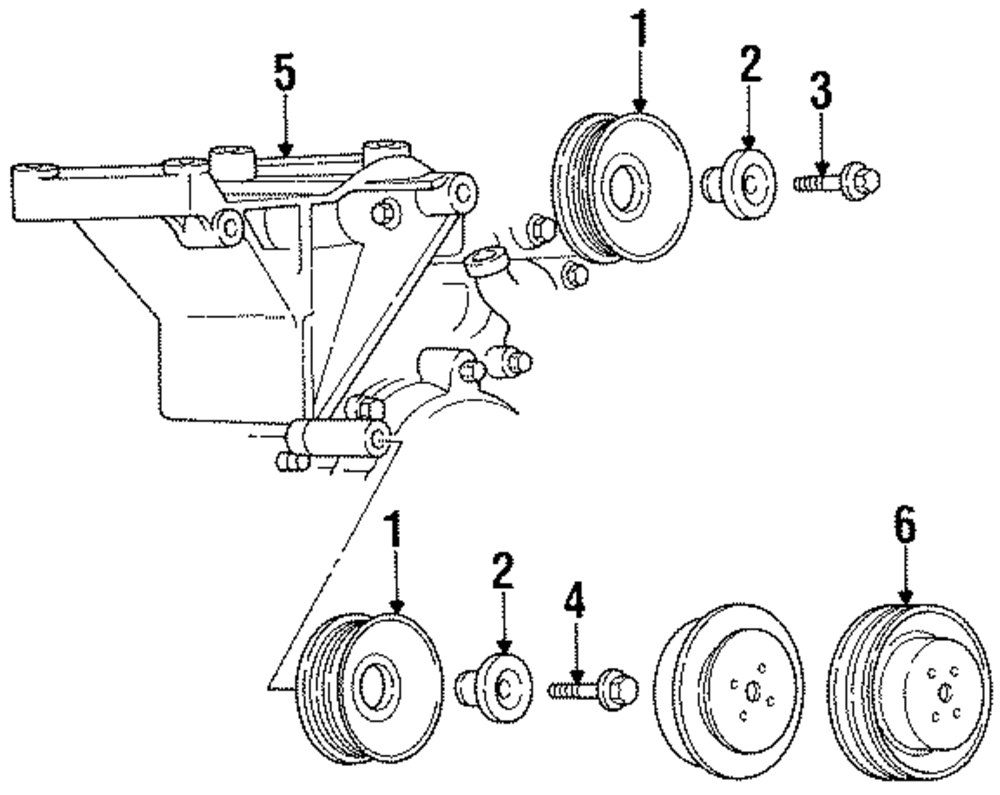 5
1
2
3
1
2
4
6