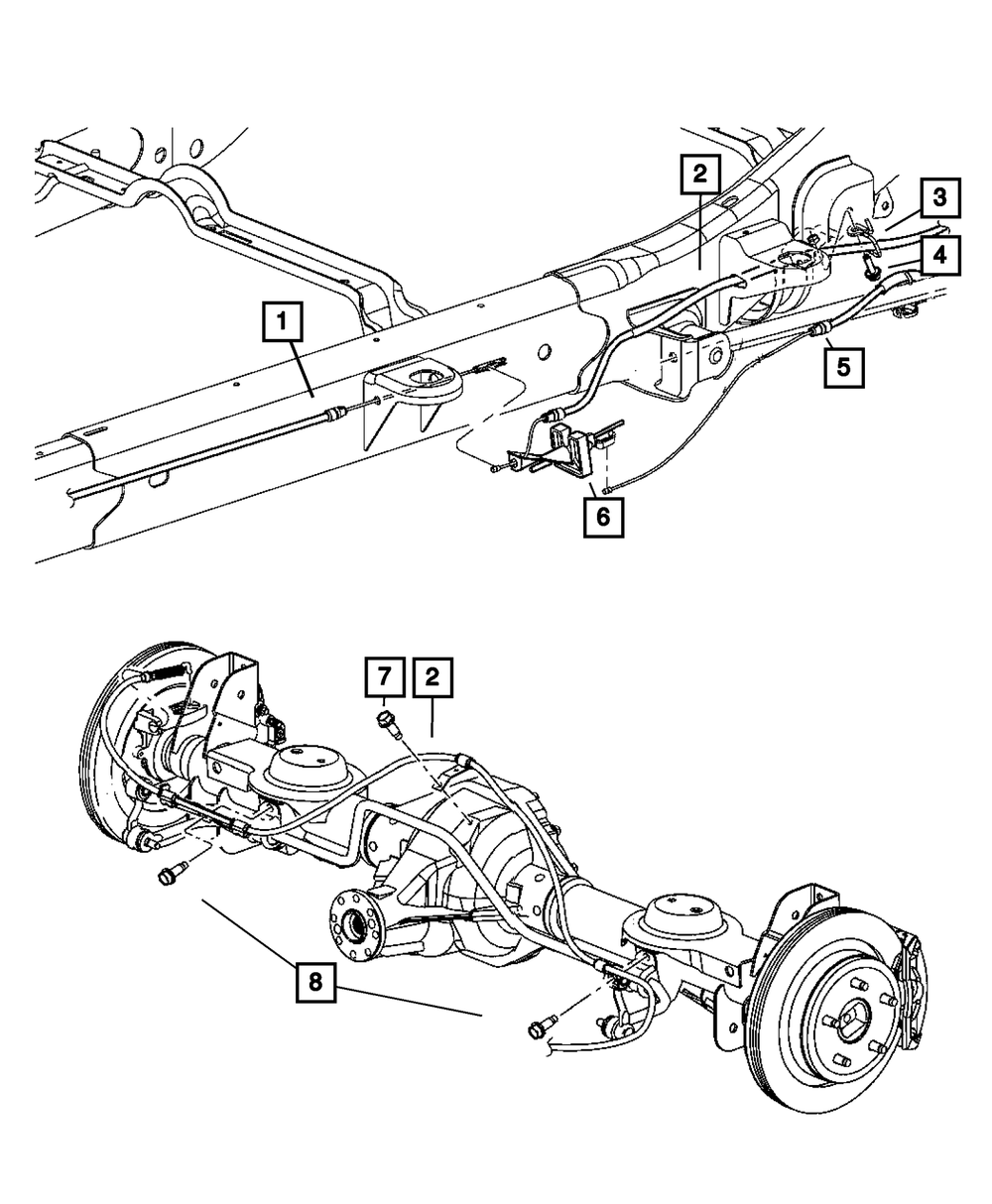 2
3
4
1
5
6
7
2
8