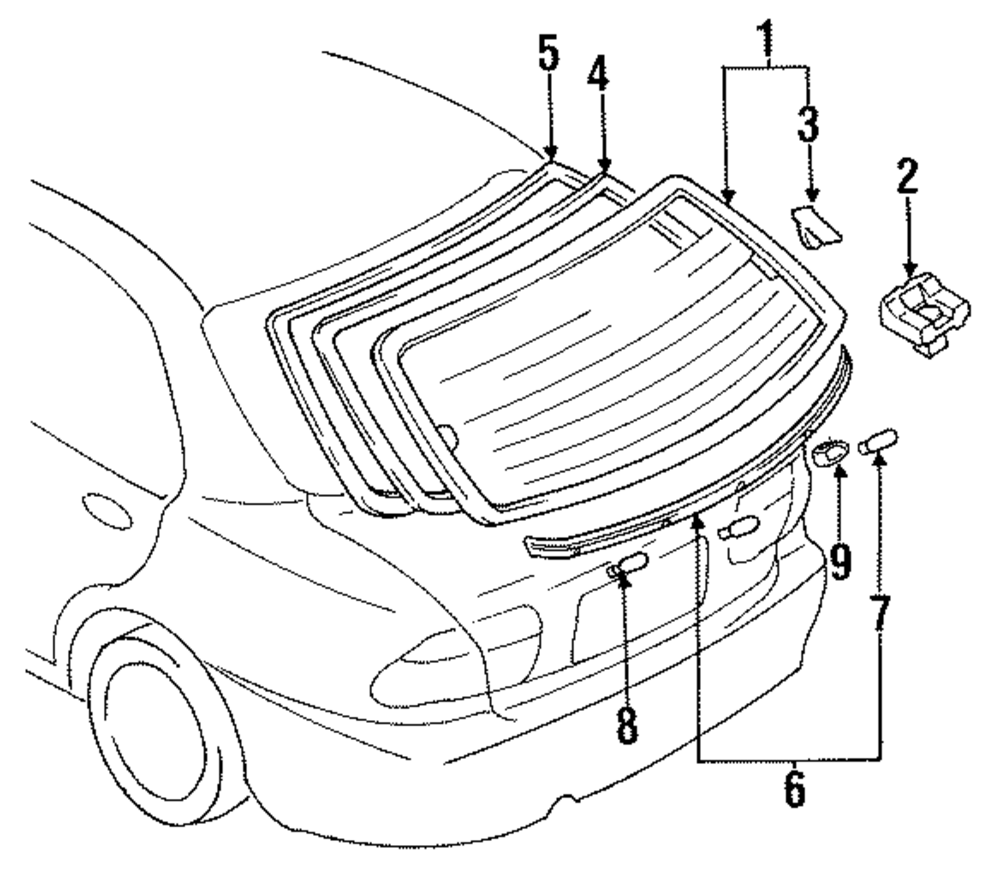 5
4
1
3
2
9
7
8
6