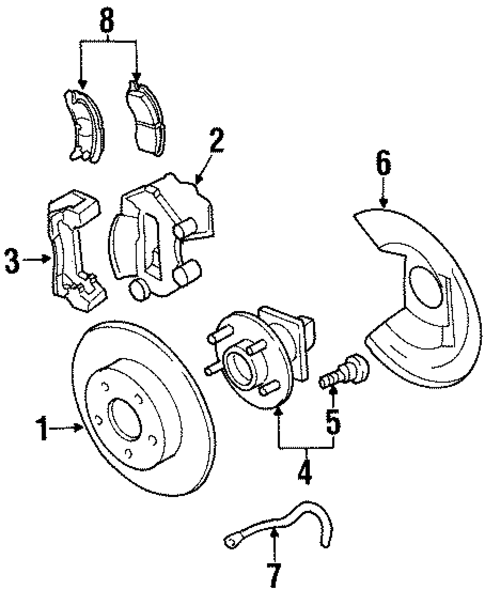 8
2
6
3
1
5
4
7