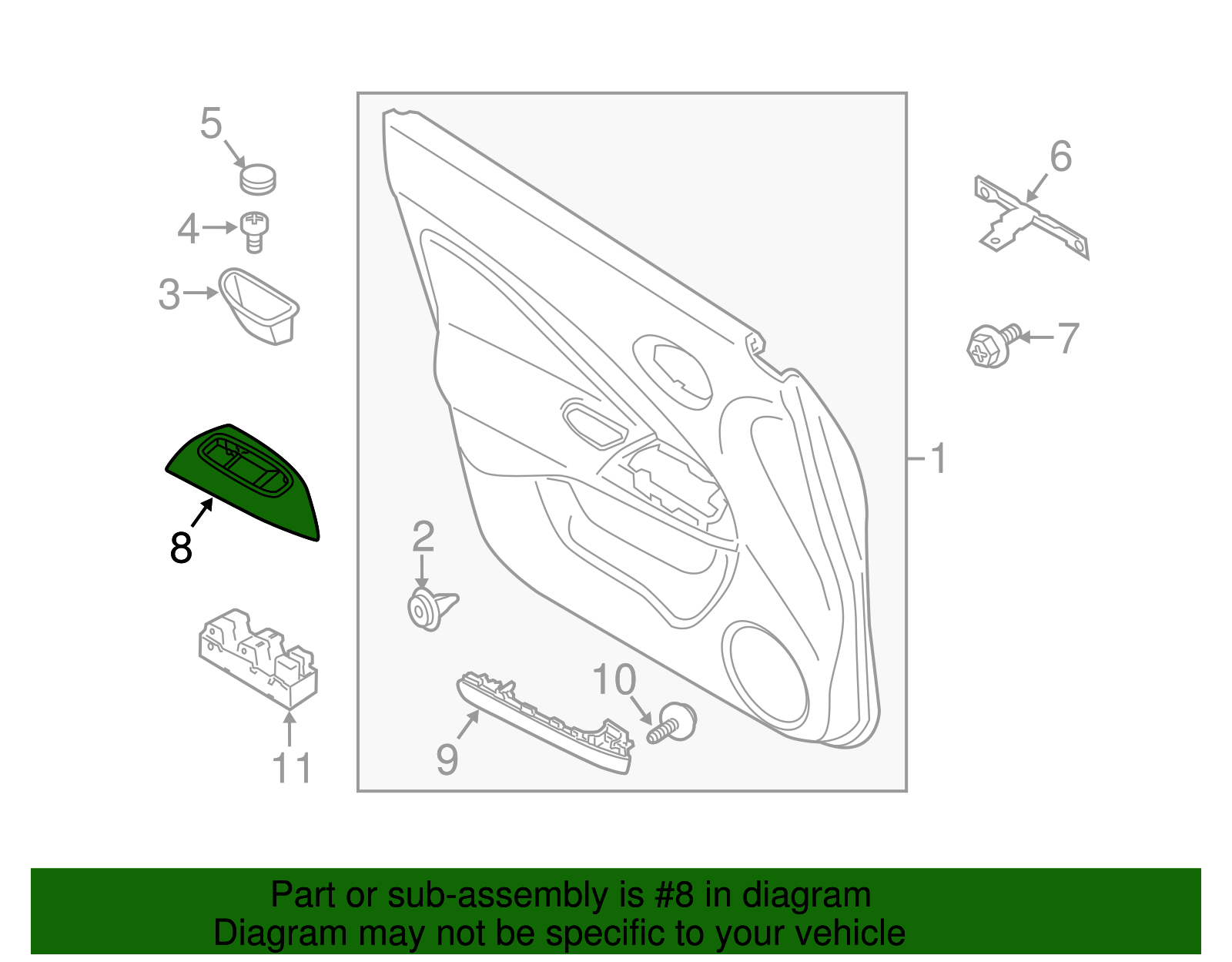 5
4
3
8
11
6
7
1
2
10
9

Part or sub-assembly is #8 in diagram
Diagram may not be specific to your vehicle