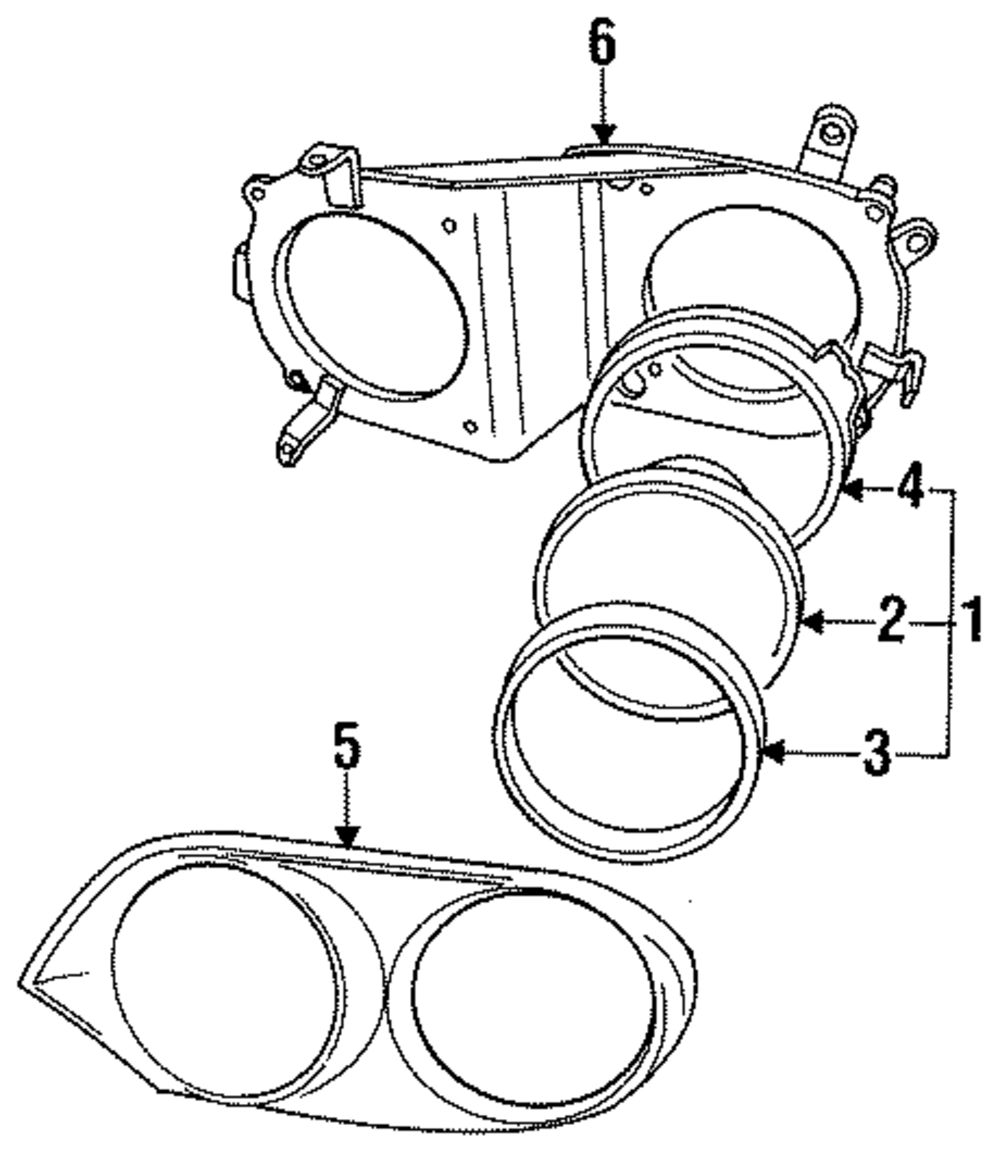 6
4
2
1
3
5