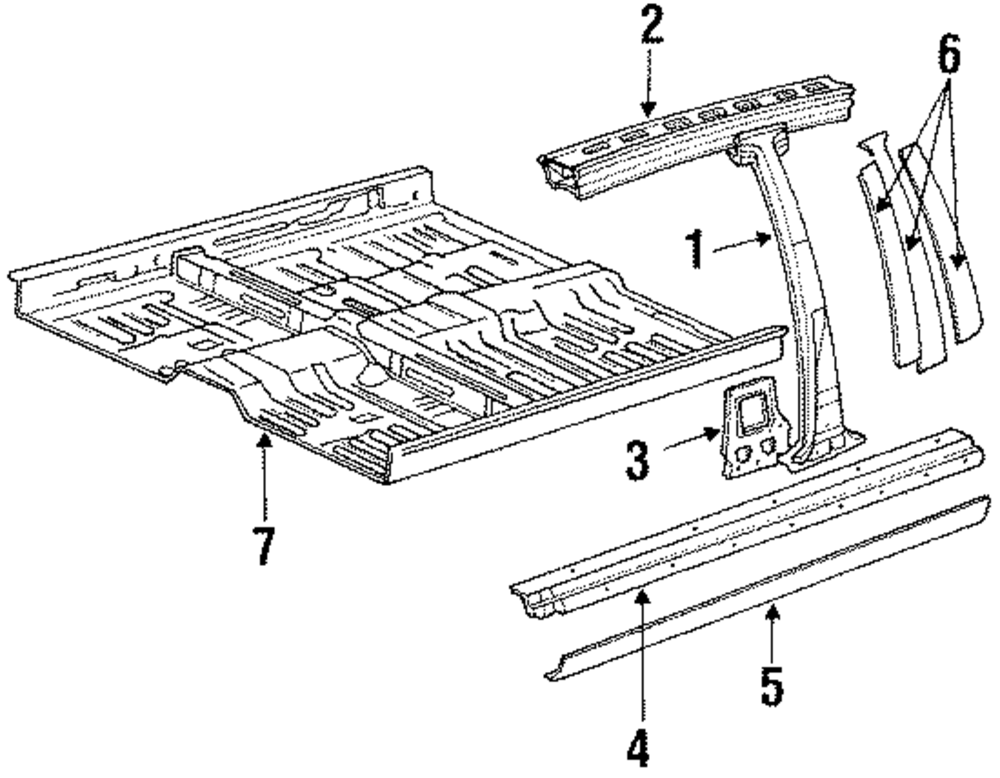 2
6
1
3
7
4
5