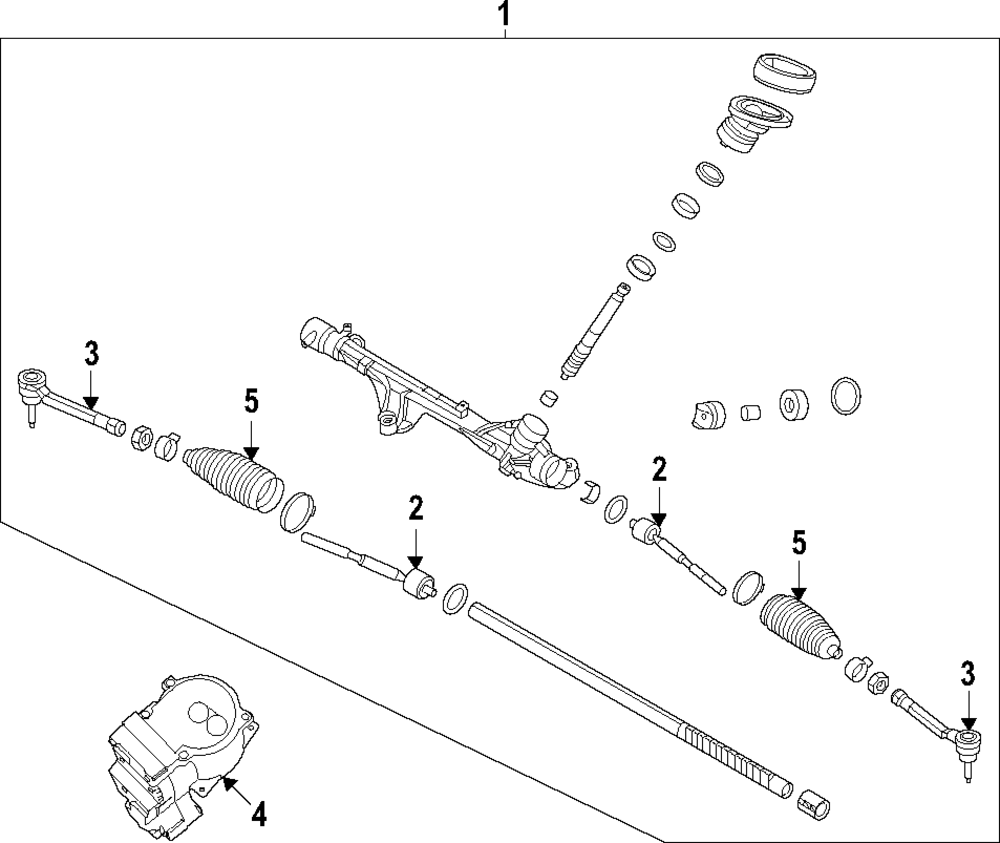 1
3
5
2
2
5
3
4