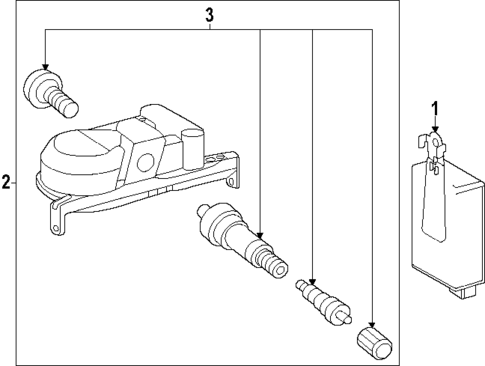 3
1
2