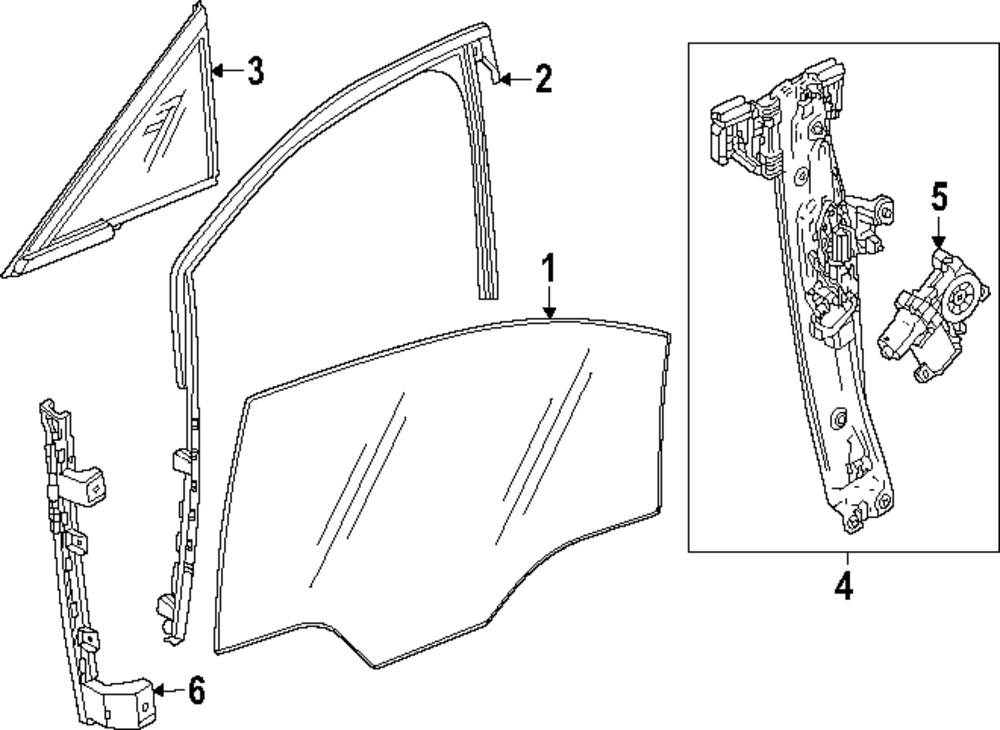 3
2
1
5
4
6