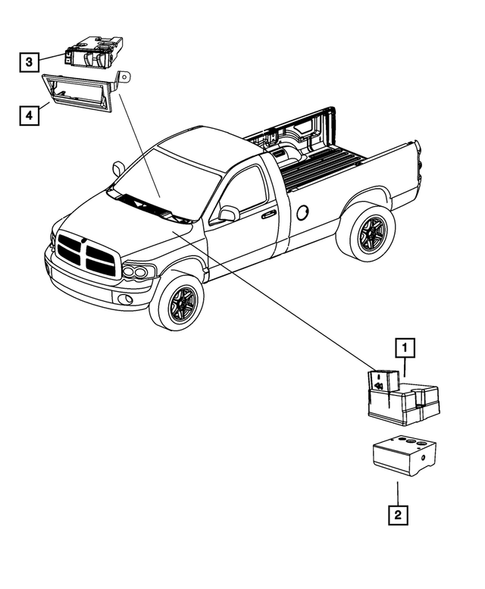 3
4
1
2