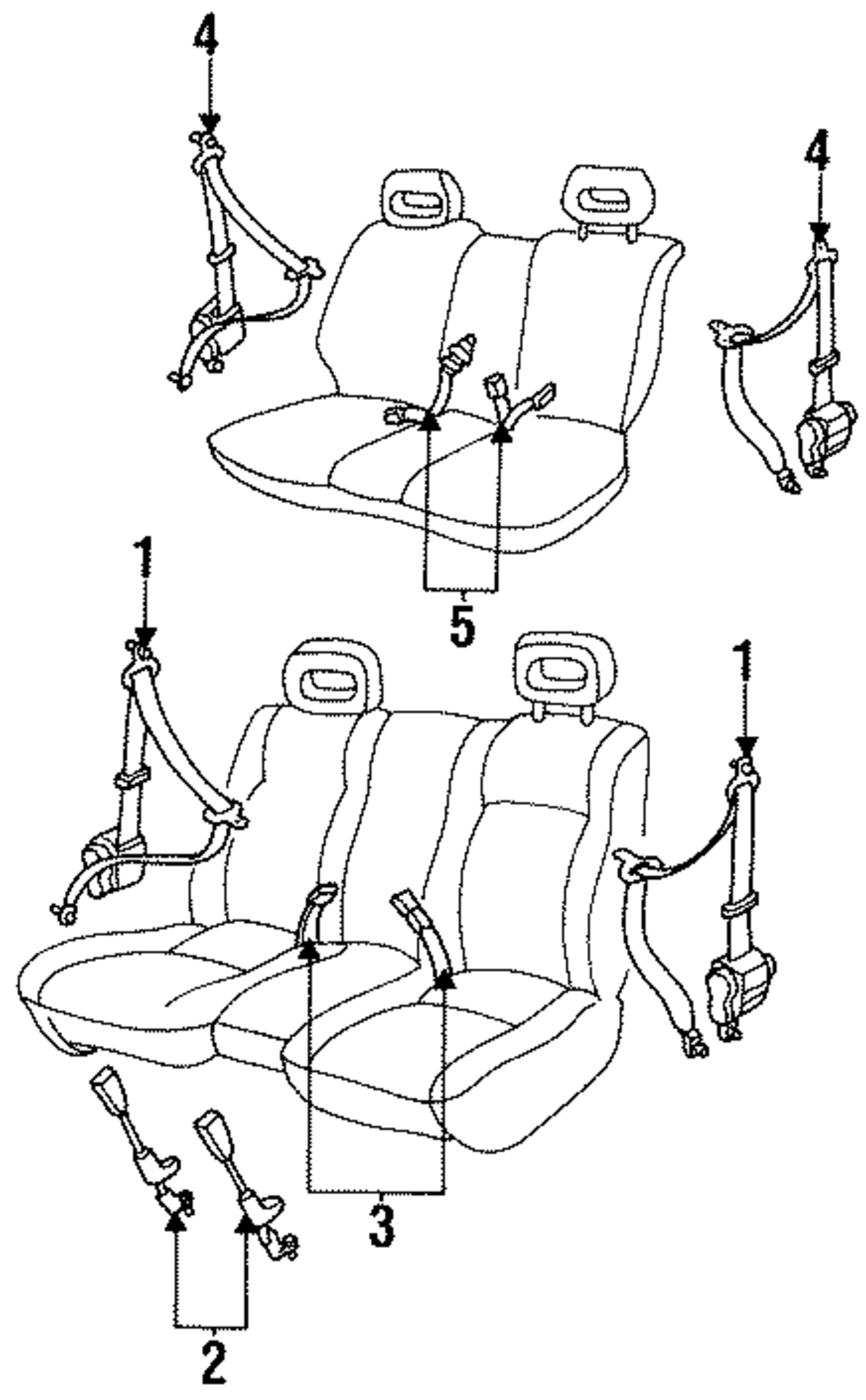 4
4
5
1
1
3
2