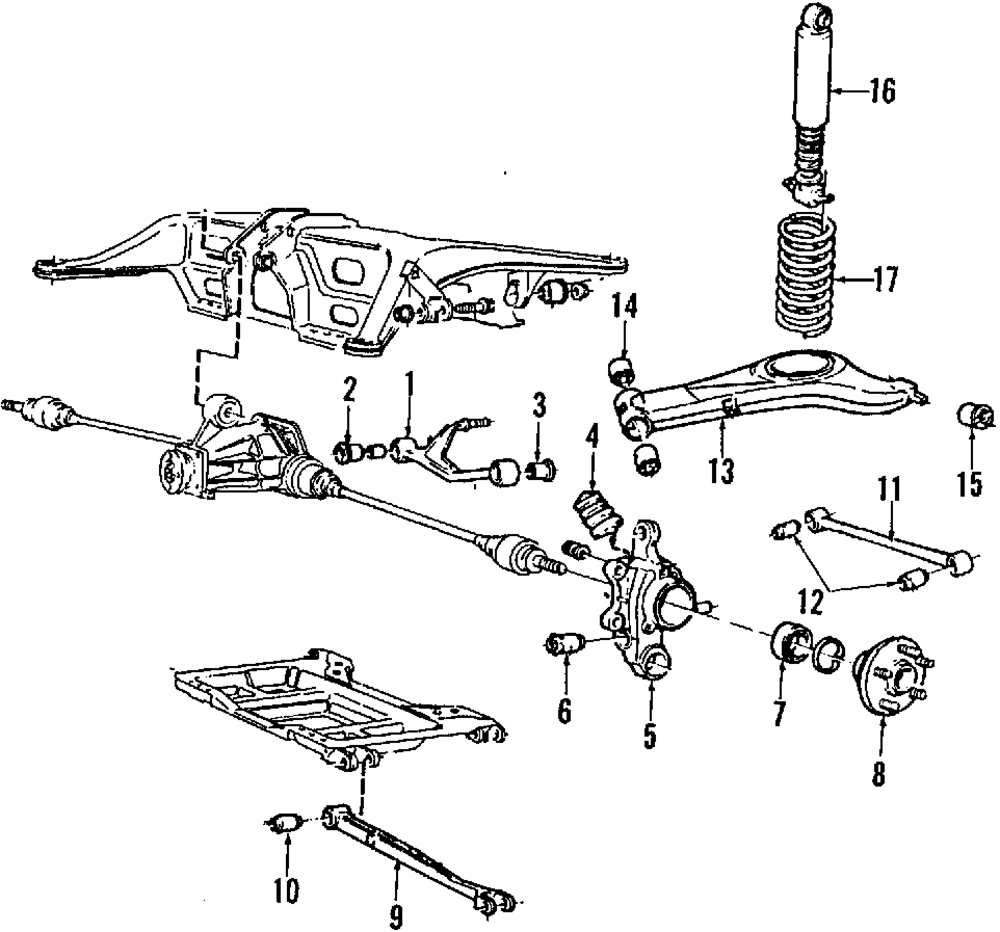 16
17
14
2
1
3
4
13
15
11
12
6
5
7
8
10
9