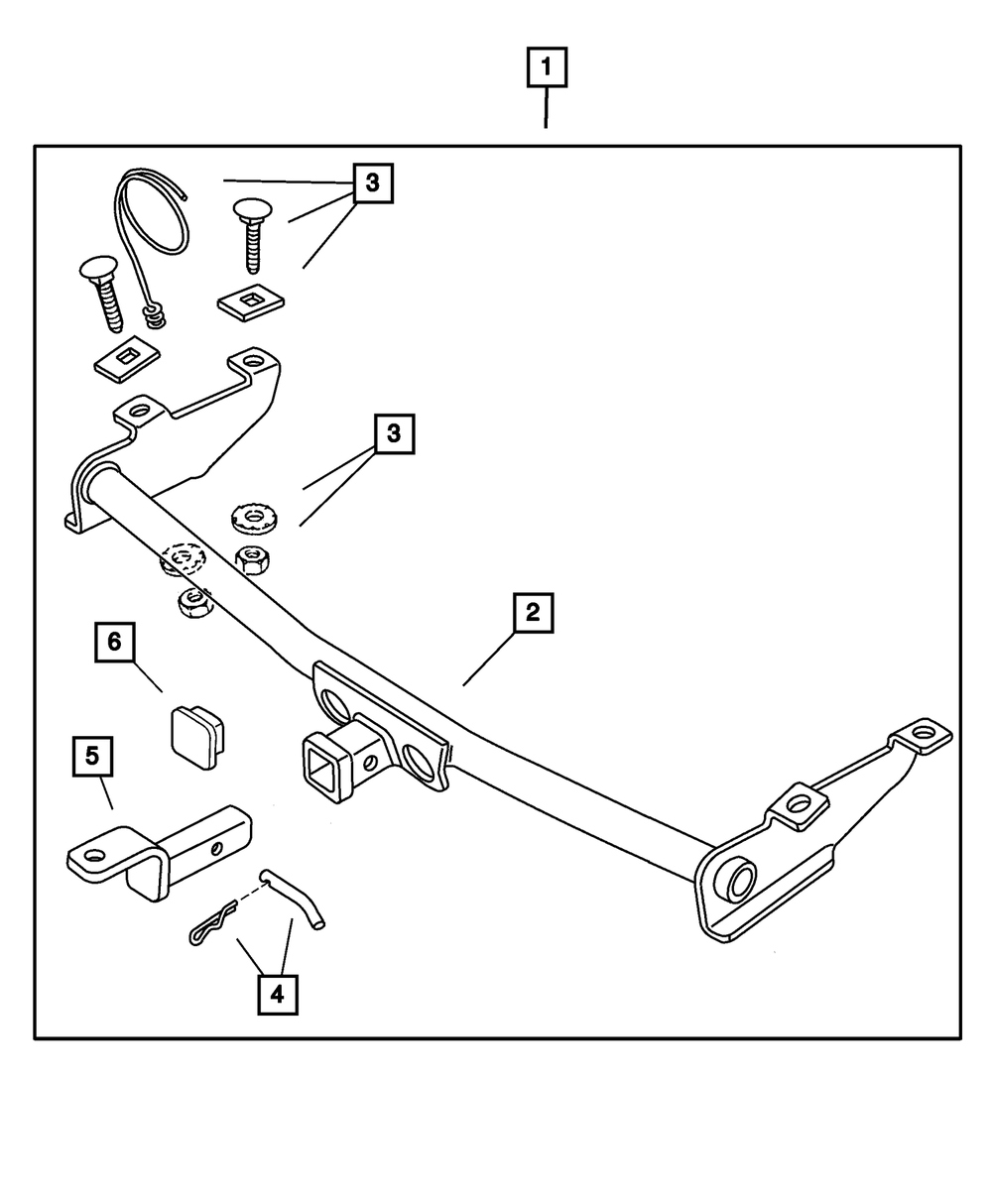 1
3
3
2
6
5
4