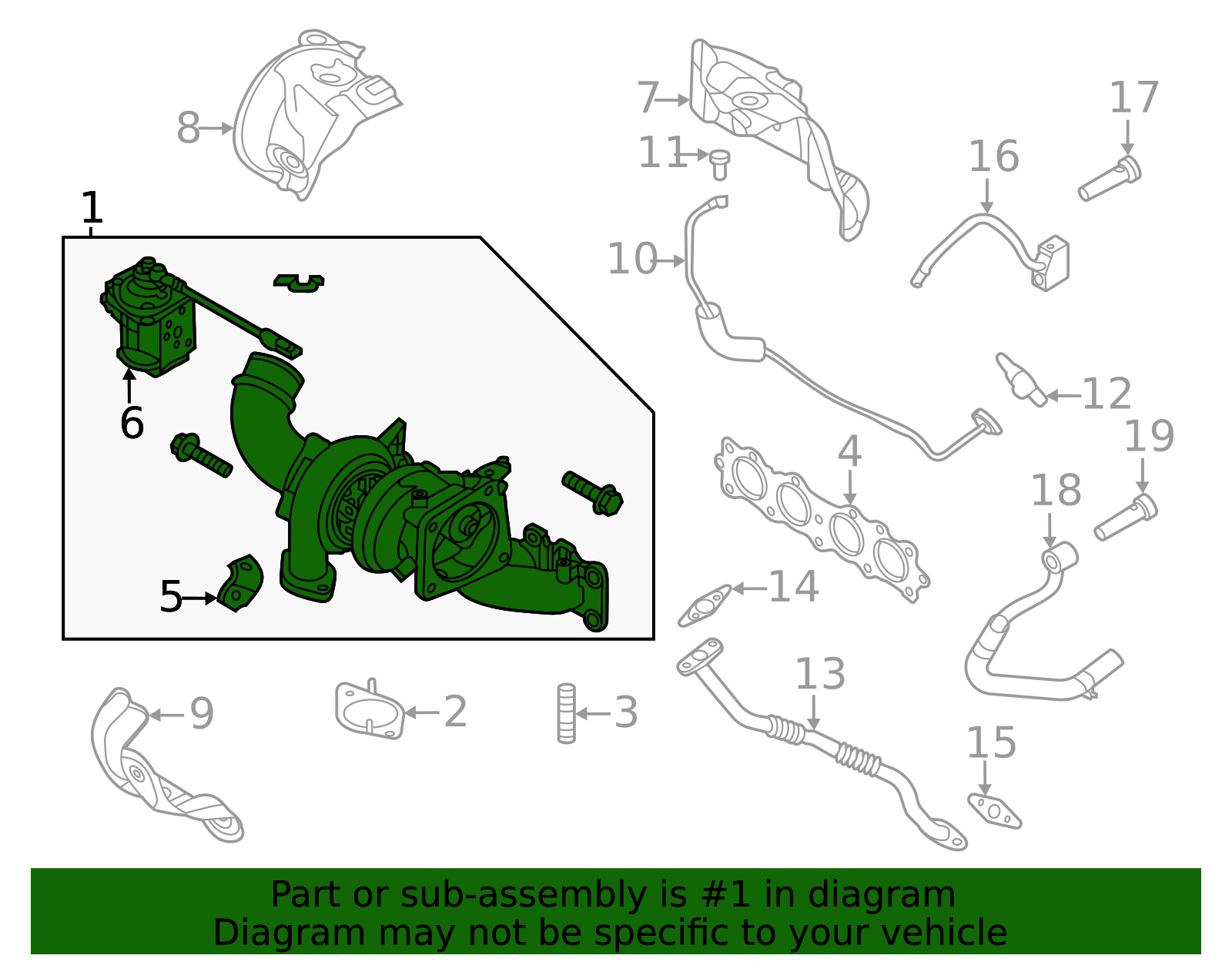 8
7
17
11
16
1
10
6
12
19
4
18
5
14
13
9
2
3
15

Part or sub-assembly is #1 in diagram
Diagram may not be specific to your vehicle