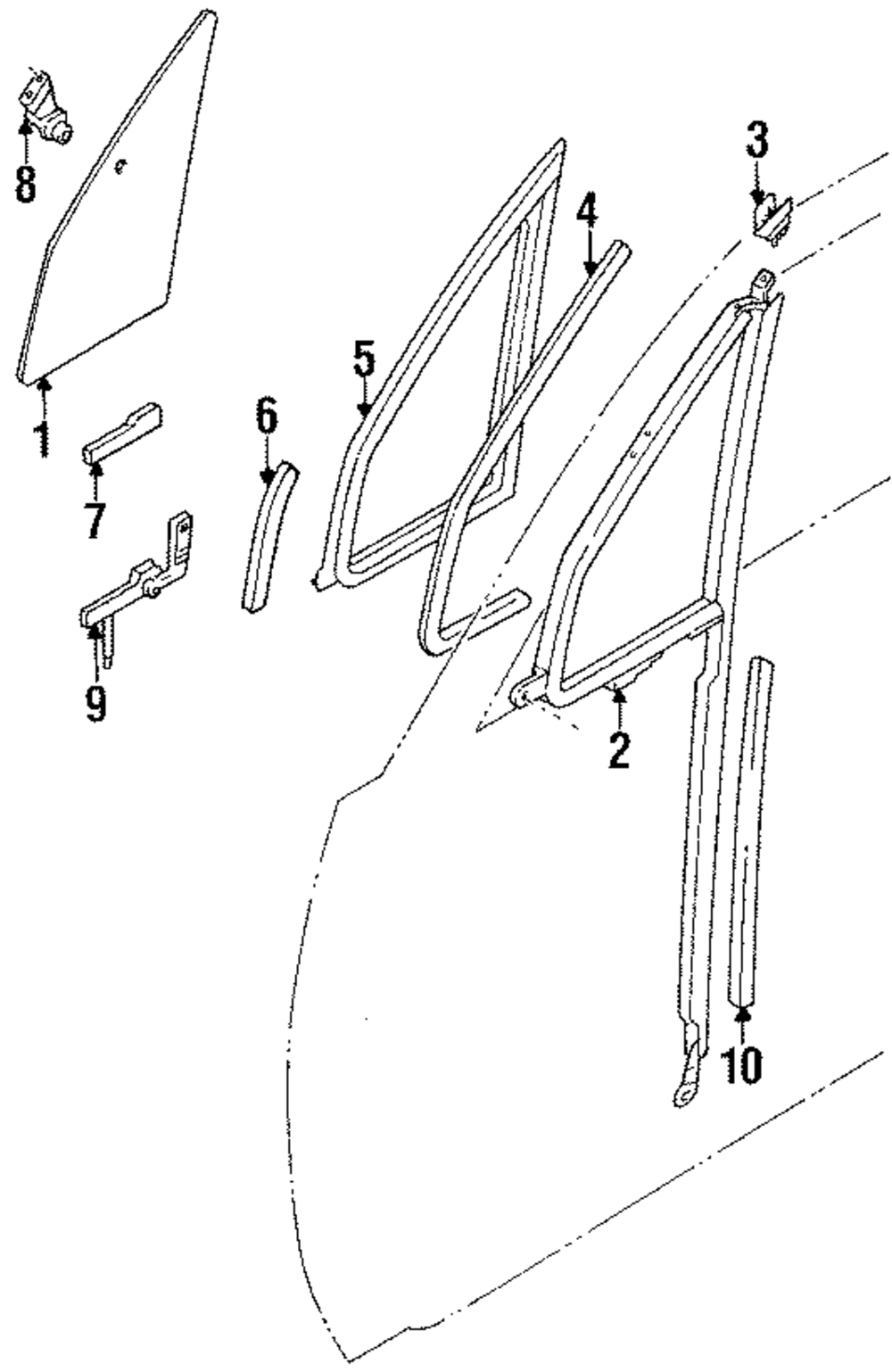 8
3
4
5
1
6
7
9
2
10