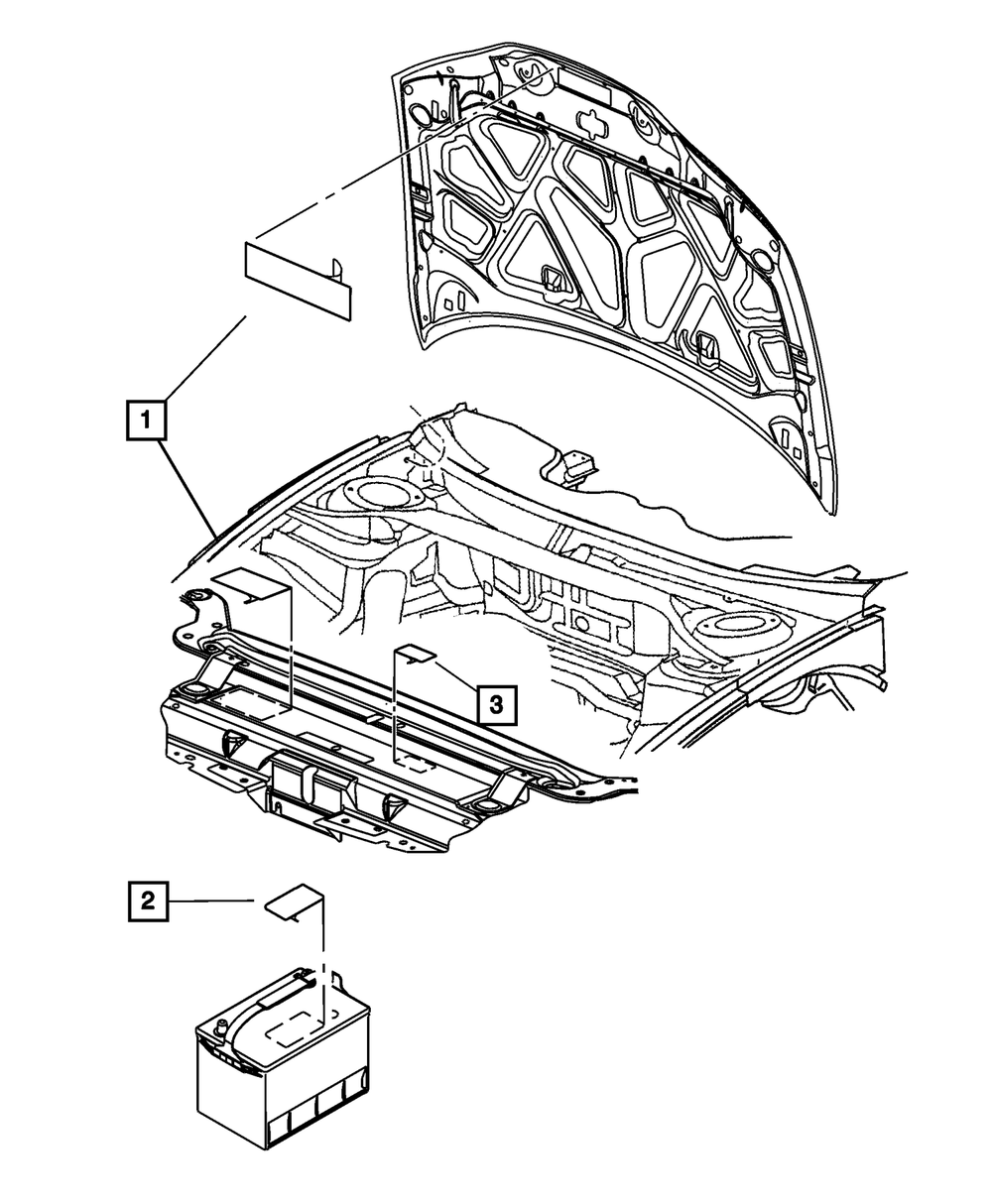 1

3

2