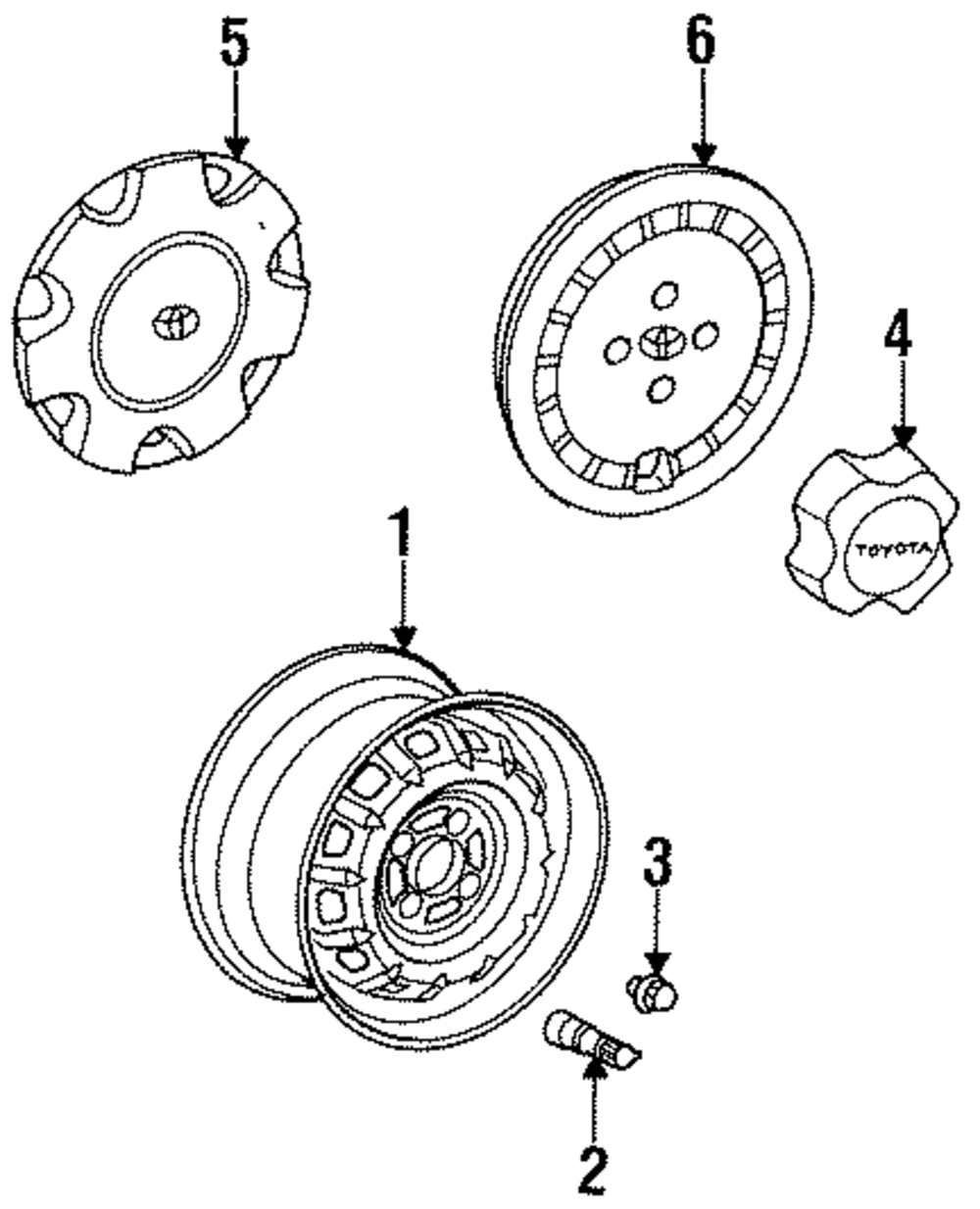 5
6
4
TOYOTA
1
3
2