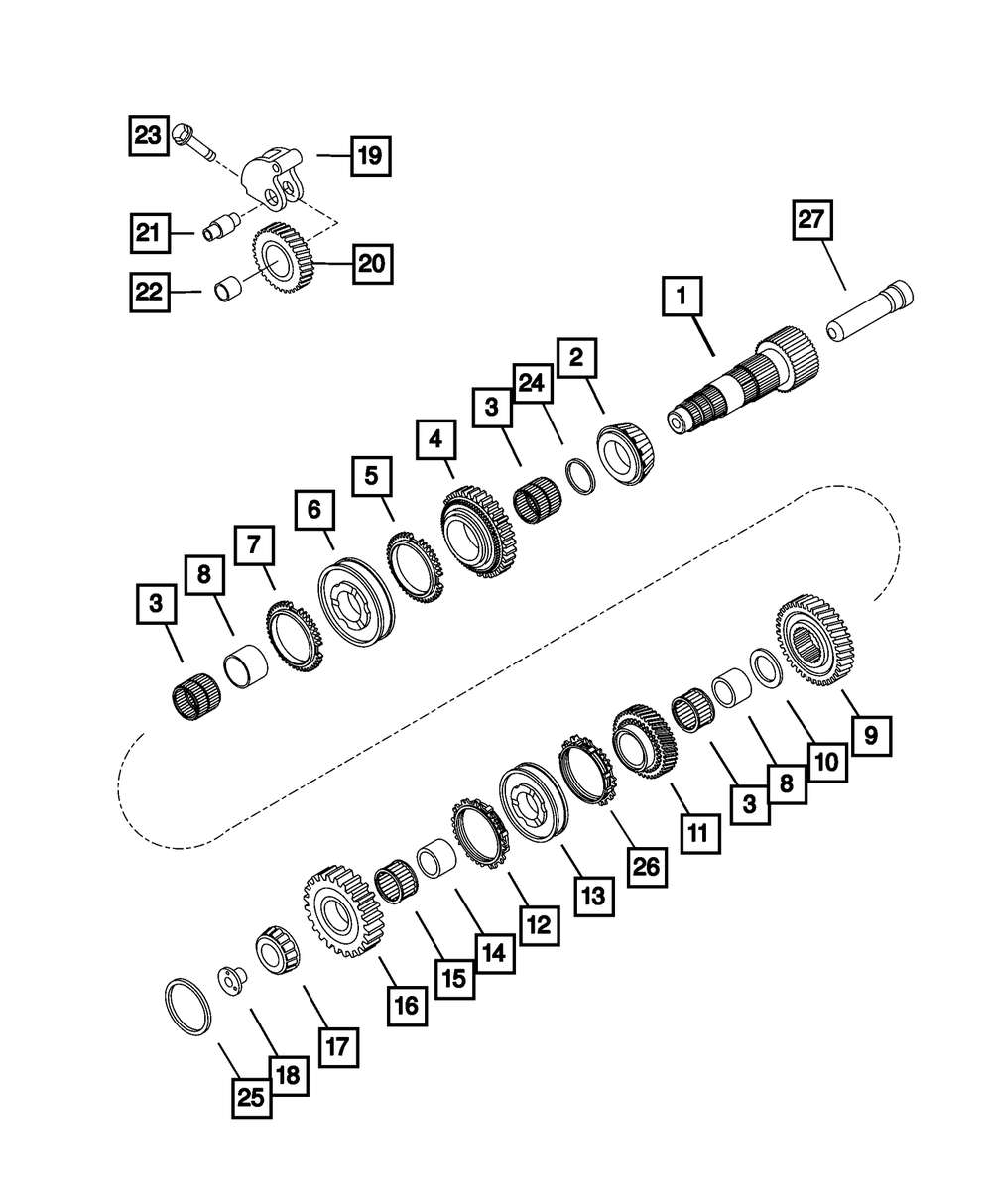 23
19
21
20
22
27
1
2
24
3
4
5
6
7
8
3
9
10
8
3
11
26
13
12
14
15
16
17
18
25