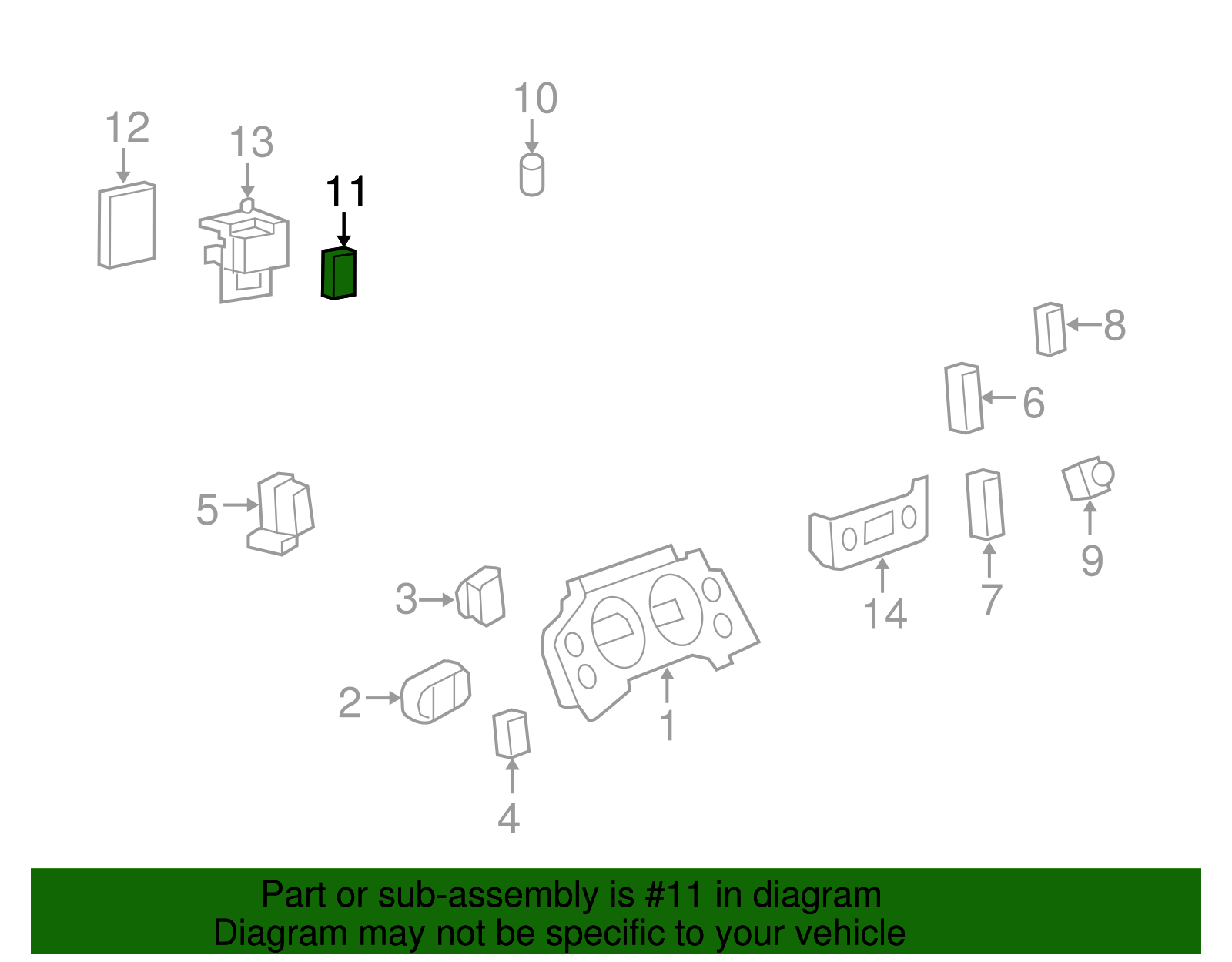 10
12
13
11
8
6
5
9
3
14
7
2
1
4

Part or sub-assembly is #11 in diagram
Diagram may not be specific to your vehicle