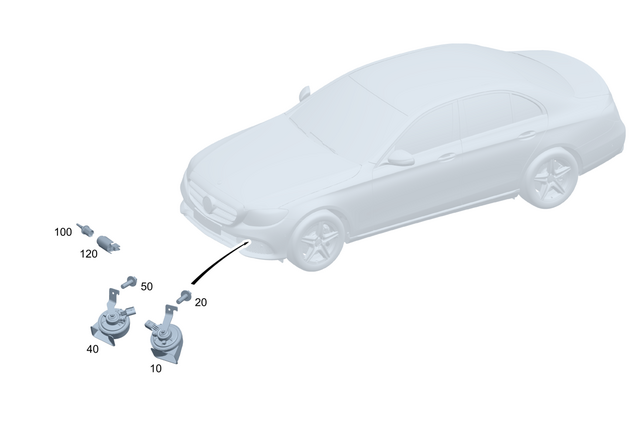 100
120
50
20
40
10