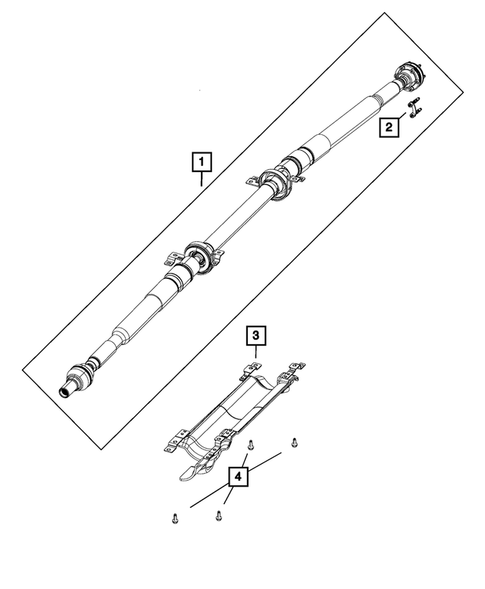 1
2
3
4